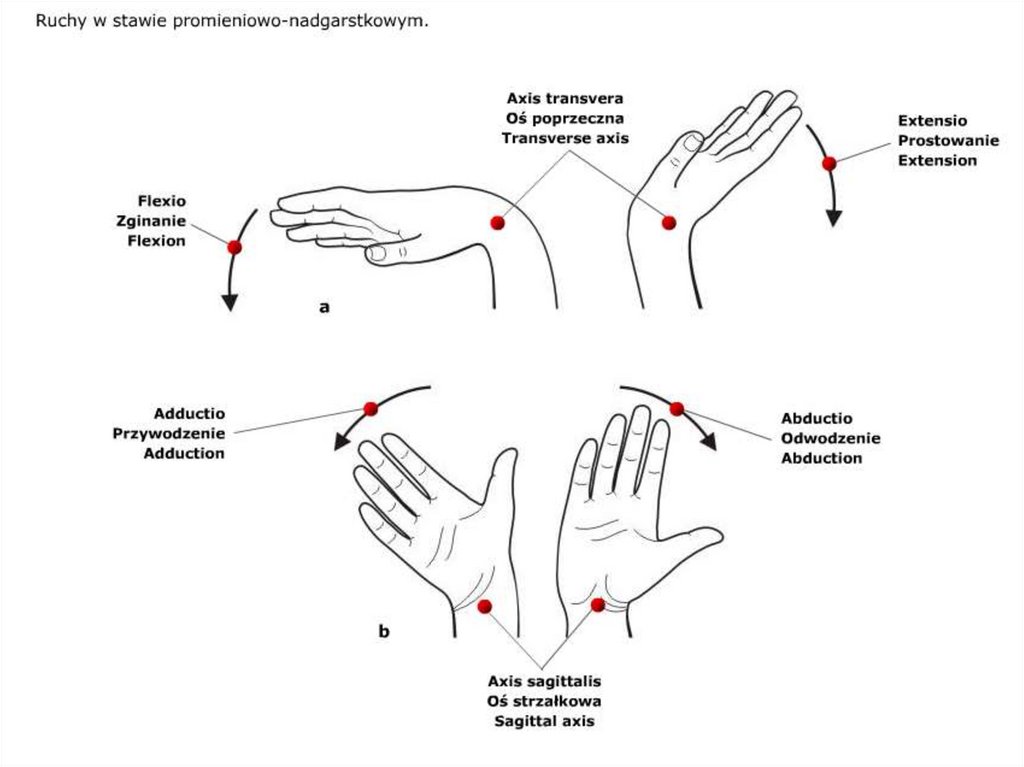 Ruchy w stawie promieniowo-nadgarstkowym.

Axis transvera
Oś poprzeczna
Transverse axis

Extensio
Prostowanie
Extension

Flexio
Zginanie
Flexion

a

Adductio
Przywodzenie
Adduction

Abductio
Odwodzenie
Abduction

b

Axis sagittalis
Oś strzałkowa
Sagittal axis