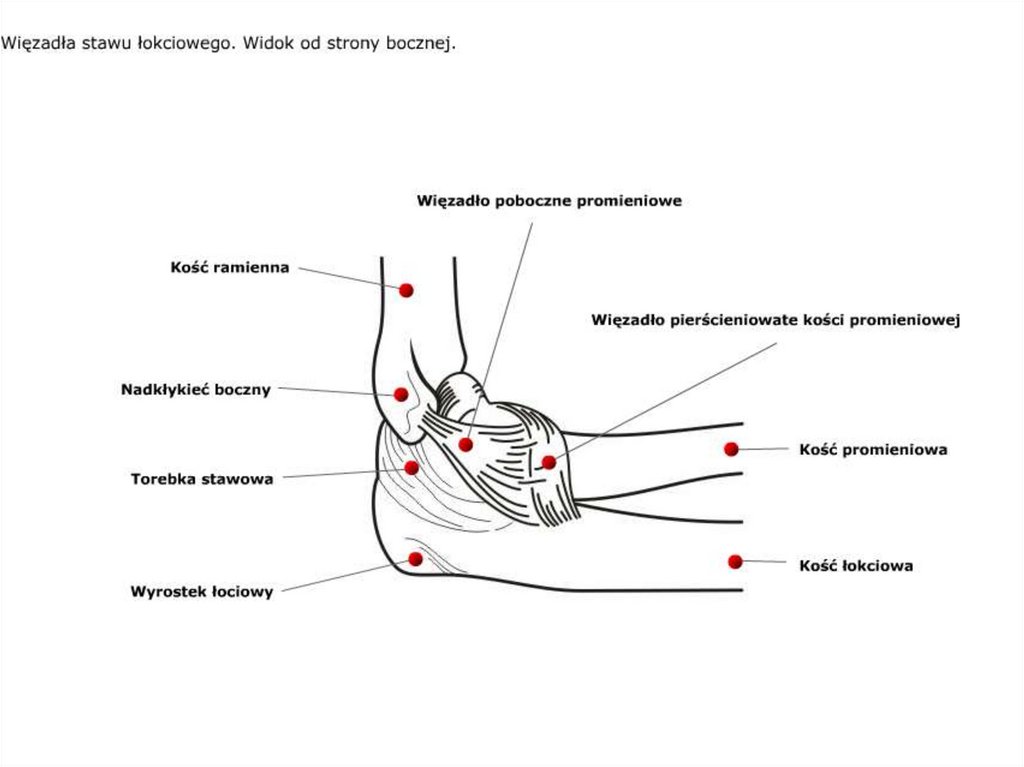 Więzadła stawu łokciowego. Widok od strony bocznej.

Więzadło poboczne promieniowe

Kość ramienna

Więzadło pierścieniowate kości promieniowej

Nadkłykieć boczny

Kość promieniowa

Torebka stawowa

Kość łokciowa

Wyrostek łociowy