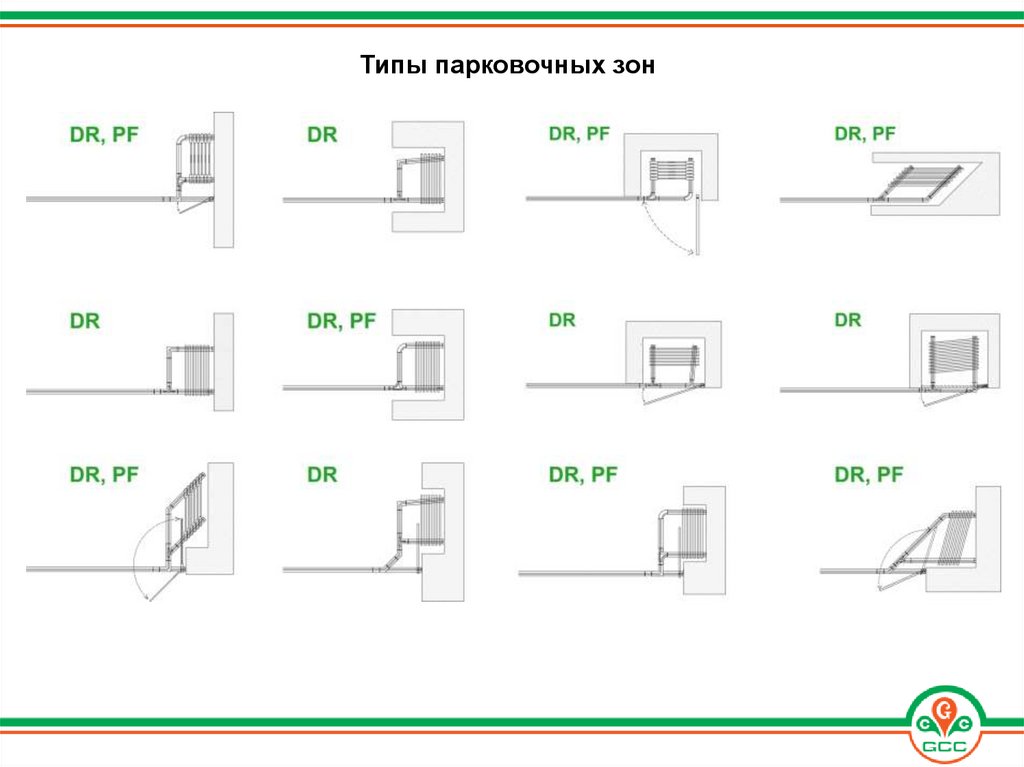 Типы парковочных зон

DR, PF

DR

DR, PF

DR, PF

DR

DR, PF

DR

DR

DR, PF

DR

DR, PF

DR, PF

GCC