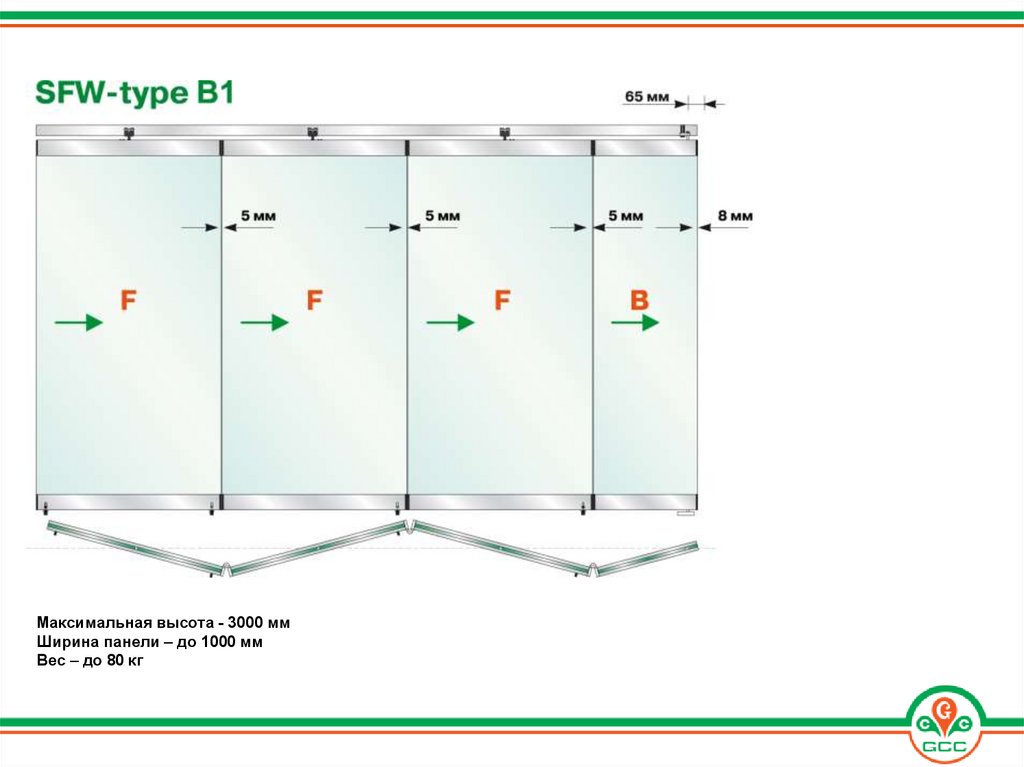 SFW-type B1

65 мм

5 мм

5 мм

5 мм

8 мм

F

F

F

B

Максимальная высота - 3000 мм
Ширина панели – до 1000 мм
Вес – до 80 кг

GCC