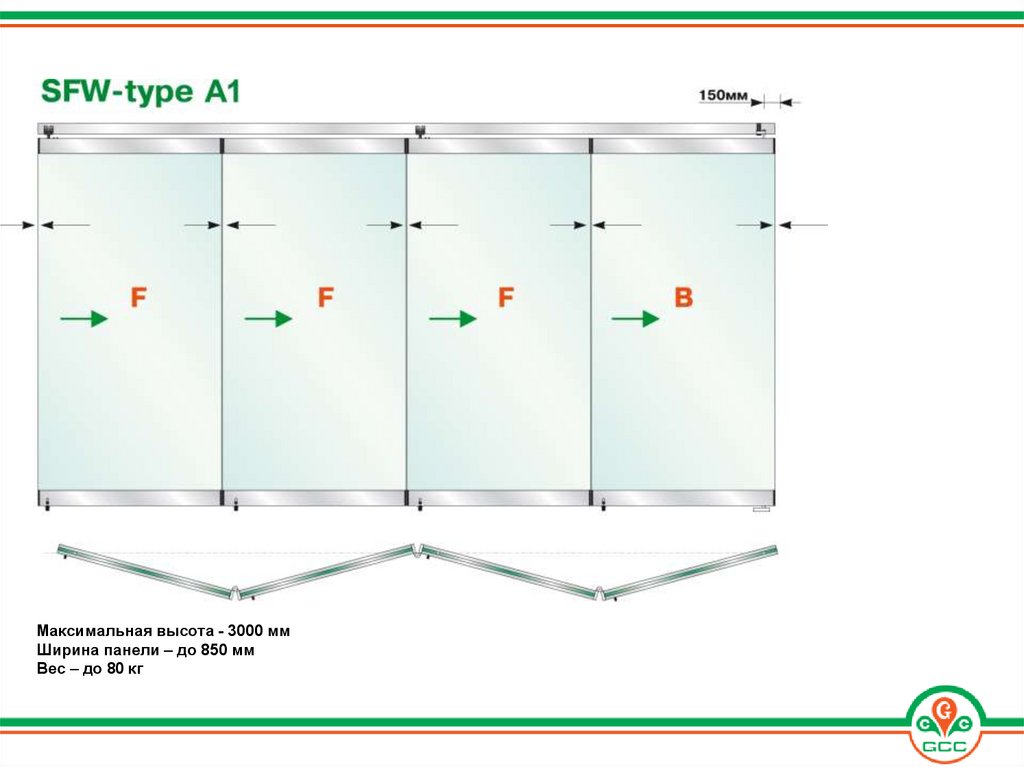 SFW-type A1

150мм

F

F

F

B

Максимальная высота - 3000 мм
Ширина панели – до 850 мм
Вес – до 80 кг

GCC