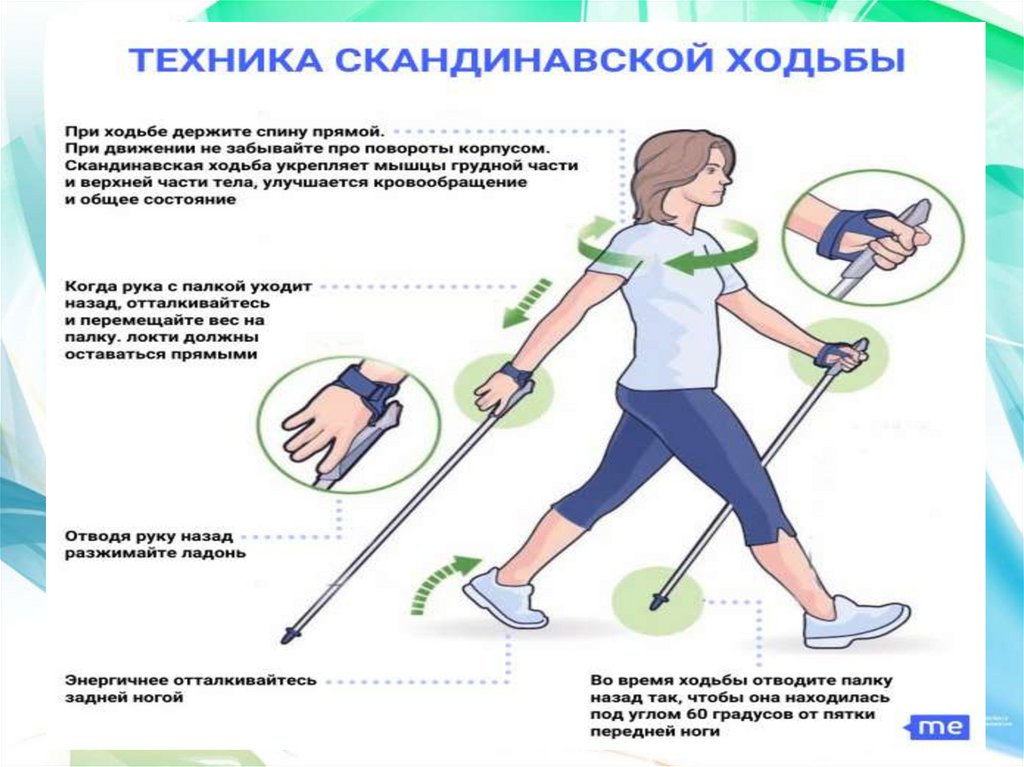 ТЕХНИКА СКАНДИНАВСКОЙ ХОДЬБЫ

При ходьбе держите спину прямой. При движении не забывайте про повороты корпусом. Скандинавская ходьба укрепляет мышцы грудной части и верхней части тела, улучшается кровообращение и общее состояние

Когда рука с палкой уходит назад, отталкивайтесь и перемещайте вес на палку. локти должны оставаться прямыми

Отводя руку назад разжимайте ладонь

Энергичнее отталкивайтесь задней ногой

Во время ходьбы отводите палку назад так, чтобы она находилась под углом 60 градусов от пятки передней ноги

me