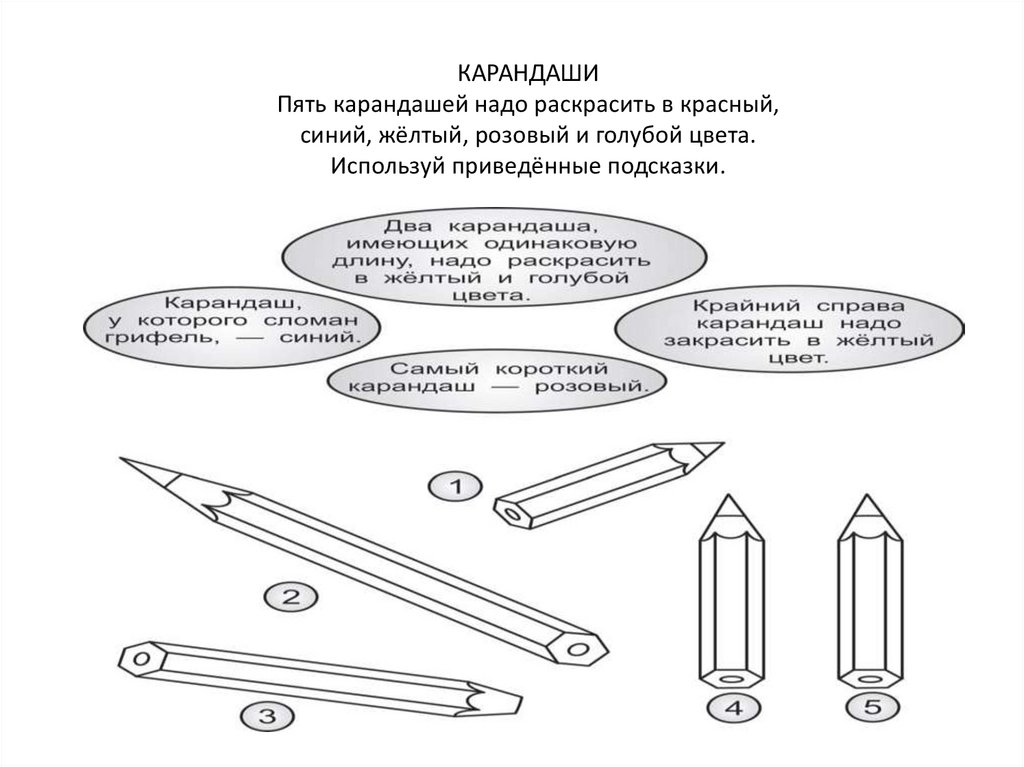 КАРАНДАШИ
Пять карандашей надо раскрасить в красный, синий, жёлтый, розовый и голубой цвета. Используй приведённые подсказки.

Два карандаша, имеющих одинаковую длину, надо раскрасить в жёлтый и голубой цвета.

Карандаш, у которого сломан грифель, — синий.

Крайний справа карандаш надо закрасить в жёлтый цвет.

Самый короткий карандаш — розовый.

1

2

3

4

5