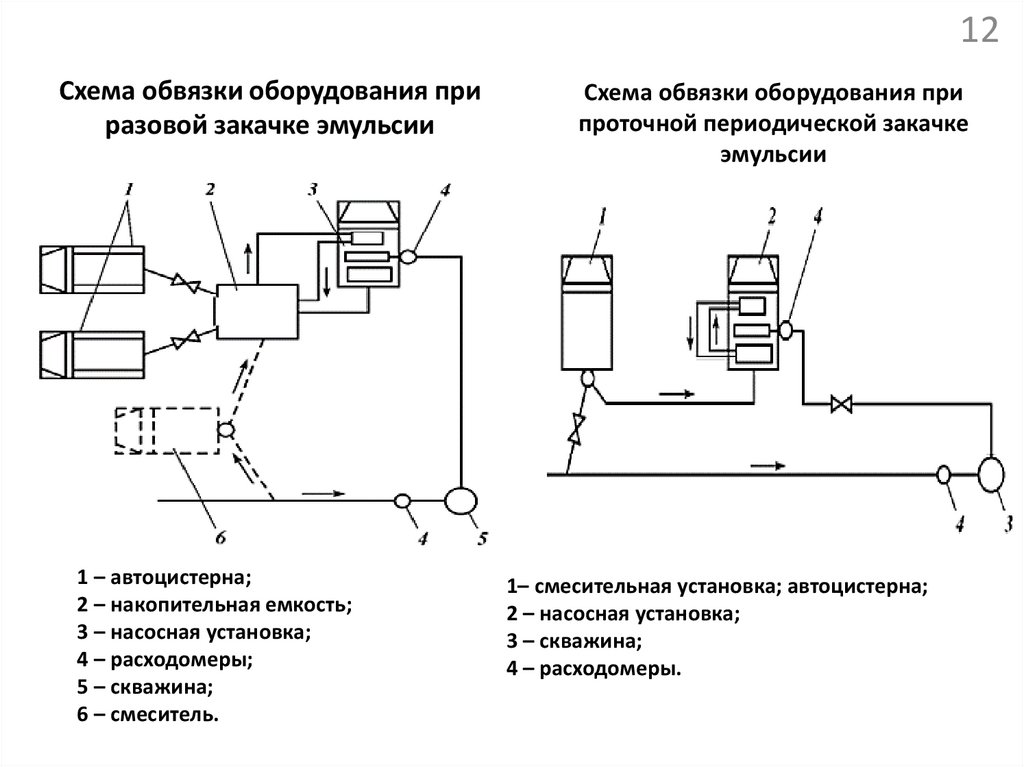 12

Схема обвязки оборудования при разовой закачке эмульсии

1
2
3
4
6
4
5

1 – автоцистерна;
2 – накопительная емкость;
3 – насосная установка;
4 – расходомеры;
5 – скважина;
6 – смеситель.

Схема обвязки оборудования при проточной периодической закачке эмульсии

1
2
4
4
3

1– смесительная установка; автоцистерна;
2 – насосная установка;
3 – скважина;
4 – расходомеры.