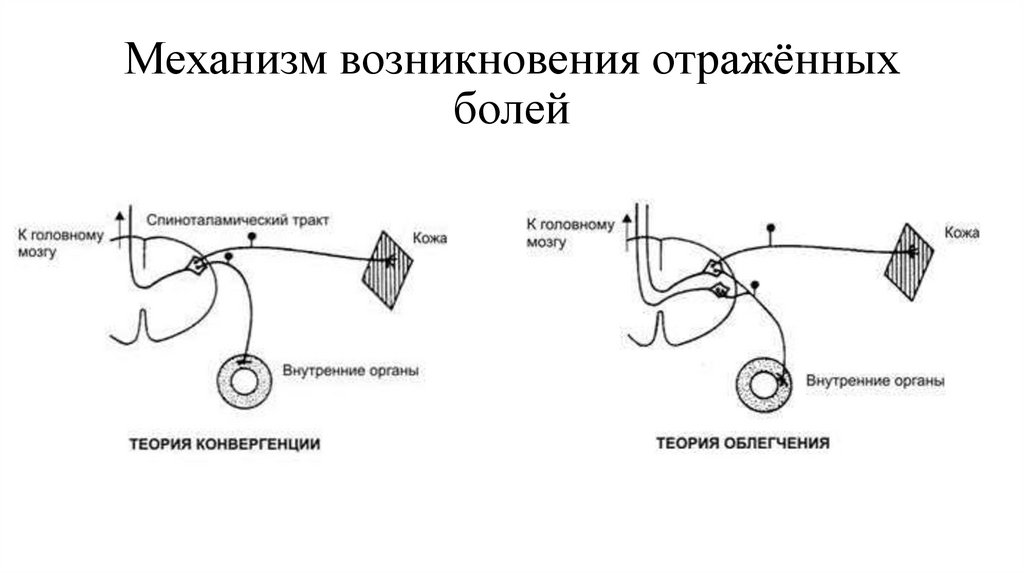 Механизм возникновения отражённых болей

К головному мозгу

Спиноталамический тракт

Кожа

Внутренние органы

ТЕОРИЯ КОНВЕРГЕНЦИИ

К головному мозгу

Кожа

Внутренние органы

ТЕОРИЯ ОБЛЕГЧЕНИЯ