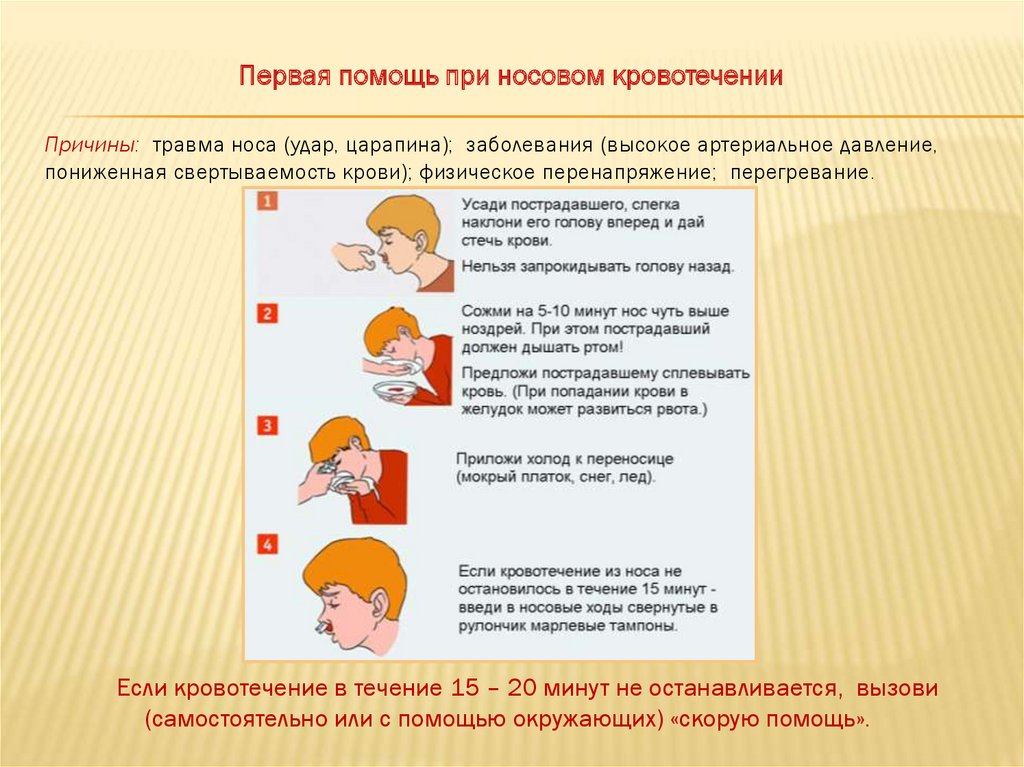 Первая помощь при носовом кровотечении

Причины: травма носа (удар, царапина); заболевания (высокое артериальное давление, пониженная свертываемость крови); физическое перенапряжение; перегревание.

1
Усади пострадавшего, слегка наклони его голову вперед и дай стечь крови.
Нельзя запрокидывать голову назад.

2
Сожми на 5-10 минут нос чуть выше ноздрей. При этом пострадавший должен дышать ртом!
Предложи пострадавшему сплевывать кровь. (При попадании крови в желудок может развиться рвота.)

3
Приложи холод к переносице (мокрый платок, снег, лед).

4
Если кровотечение из носа не остановилось в течение 15 минут - введи в носовые ходы свернутые в рулончик марлевые тампоны.

Если кровотечение в течение 15 – 20 минут не останавливается, вызови (самостоятельно или с помощью окружающих) «скорую помощь».