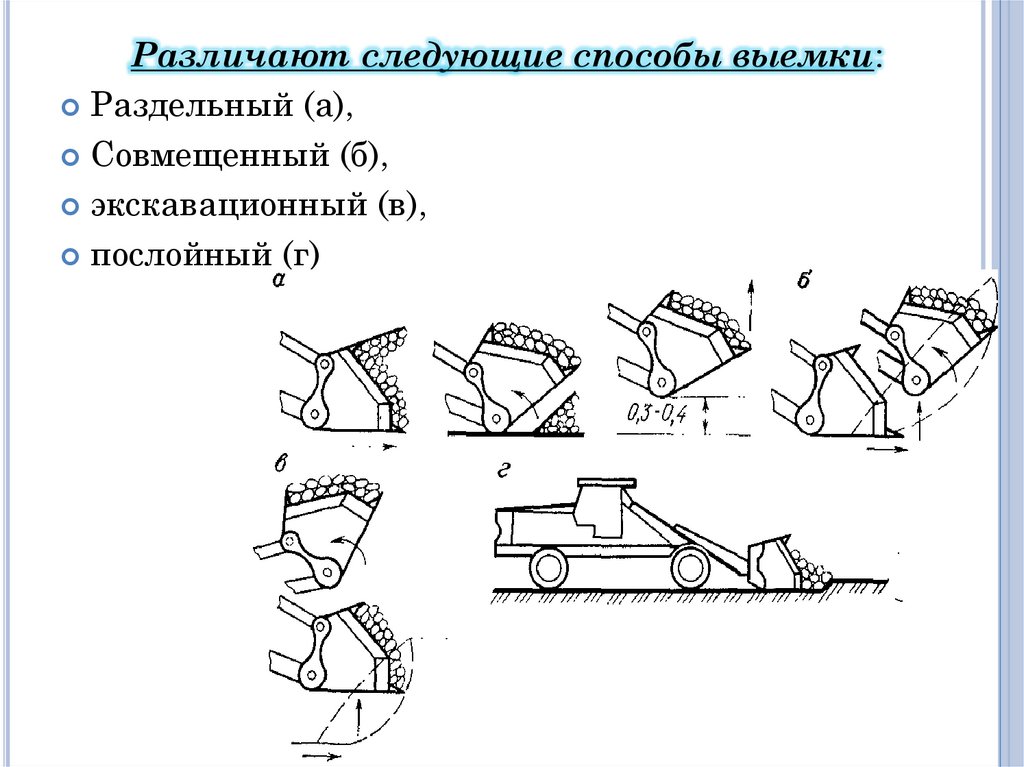 Различают следующие способы выемки:

Раздельный (а),

Совмещенный (б),

экскавационный (в),

послойный (г)

а

б

0,3-0,4

в

г