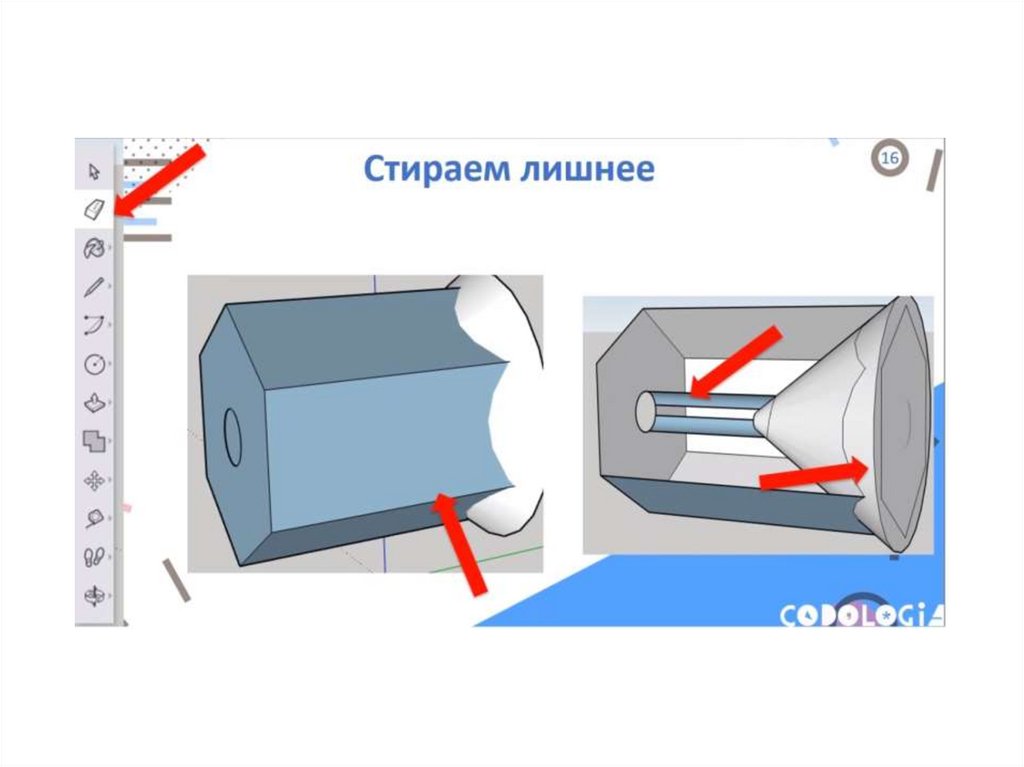 Стираем лишнее

16

CODOLOGIA