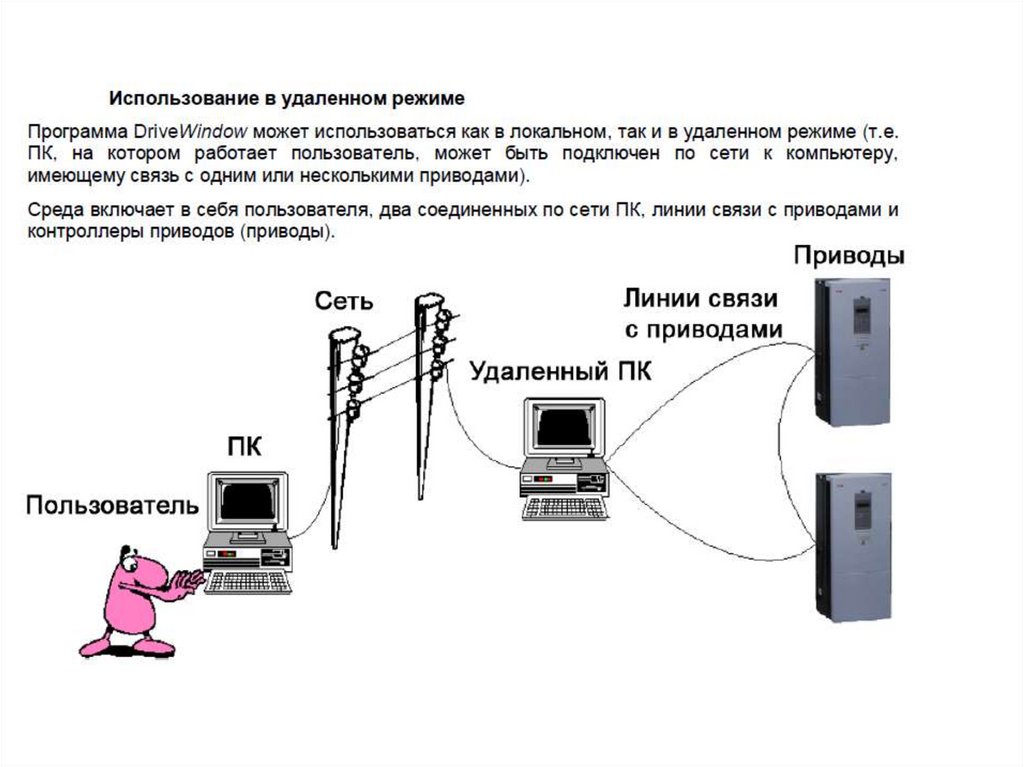 Использование в удаленном режиме

Программа DriveWindow может использоваться как в локальном, так и в удаленном режиме (т.е. ПК, на котором работает пользователь, может быть подключен по сети к компьютеру, имеющему связь с одним или несколькими приводами).

Среда включает в себя пользователя, два соединенных по сети ПК, линии связи с приводами и контроллеры приводов (приводы).

Приводы

Сеть

Линии связи с приводами

Удаленный ПК

ПК

Пользователь