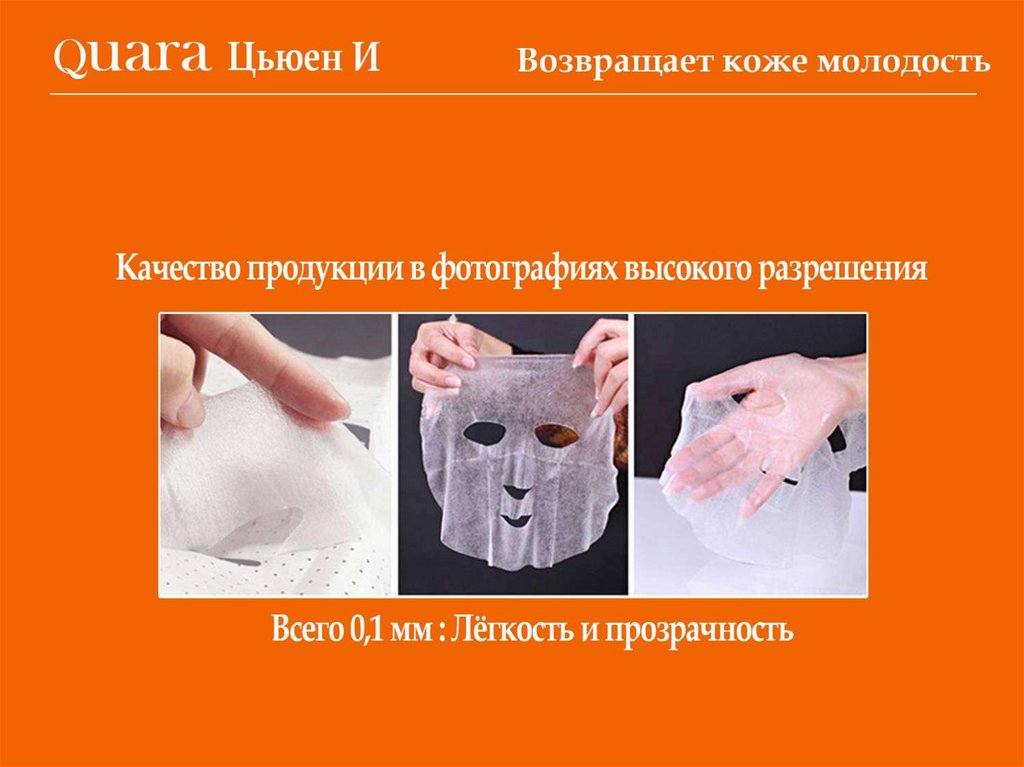 Quara Цьюен И

Возвращает коже молодость

Качество продукции в фотографиях высокого разрешения

Всего 0,1 мм : Лёгкость и прозрачность