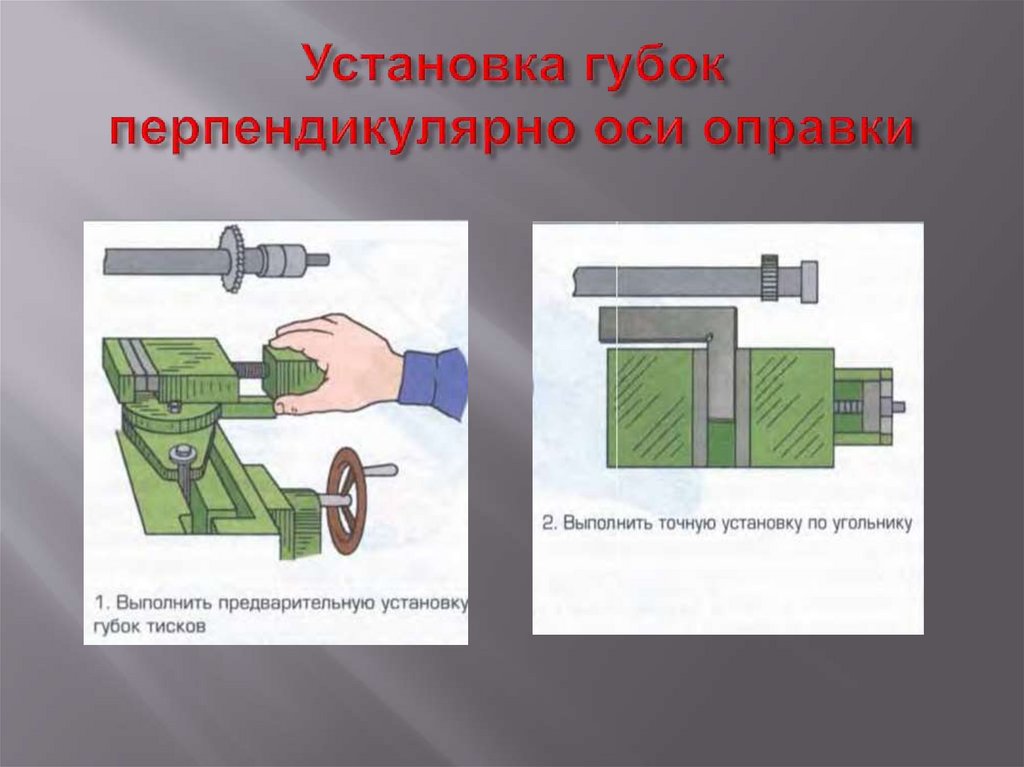 Установка губок перпендикулярно оси оправки

1. Выполнить предварительную установку губок тисков

2. Выполнить точную установку по угольнику