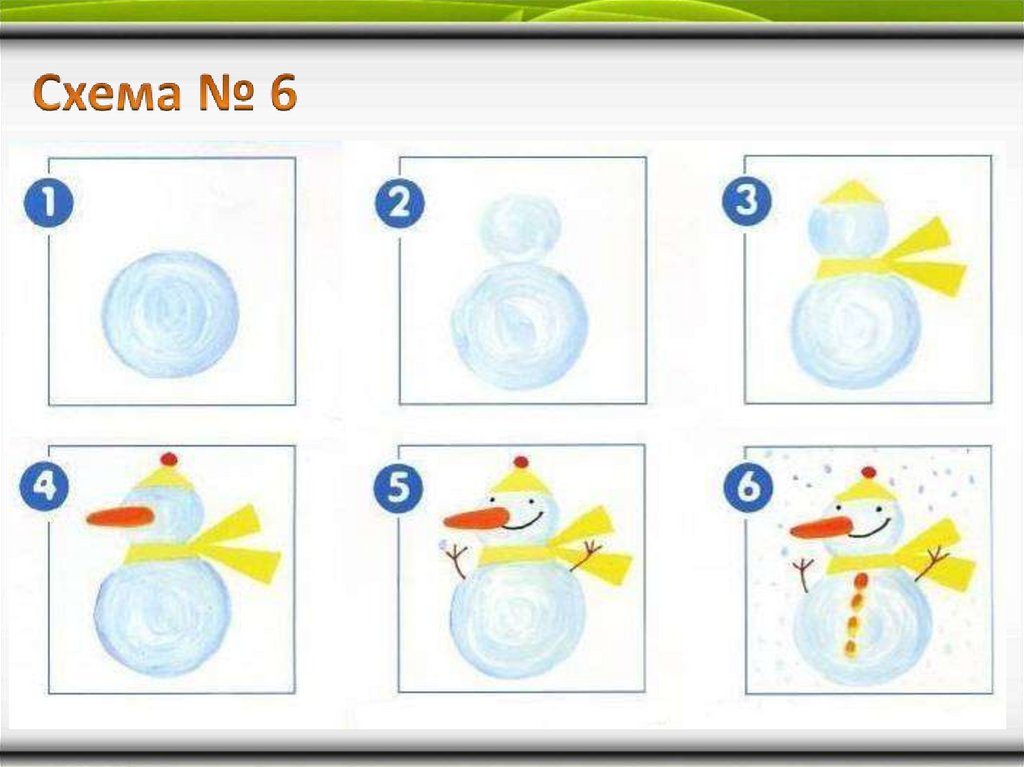 Схема № 6

1

2

3

4

5

6