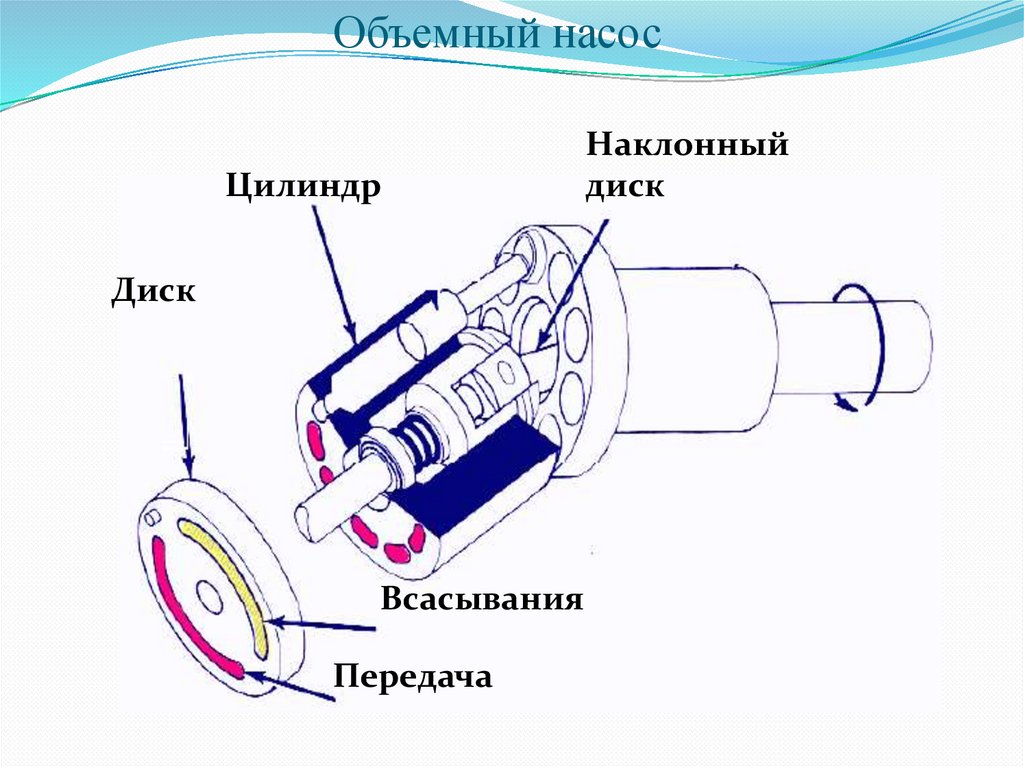 Объемный насос

Наклонный диск

Цилиндр

Диск

Всасывания

Передача