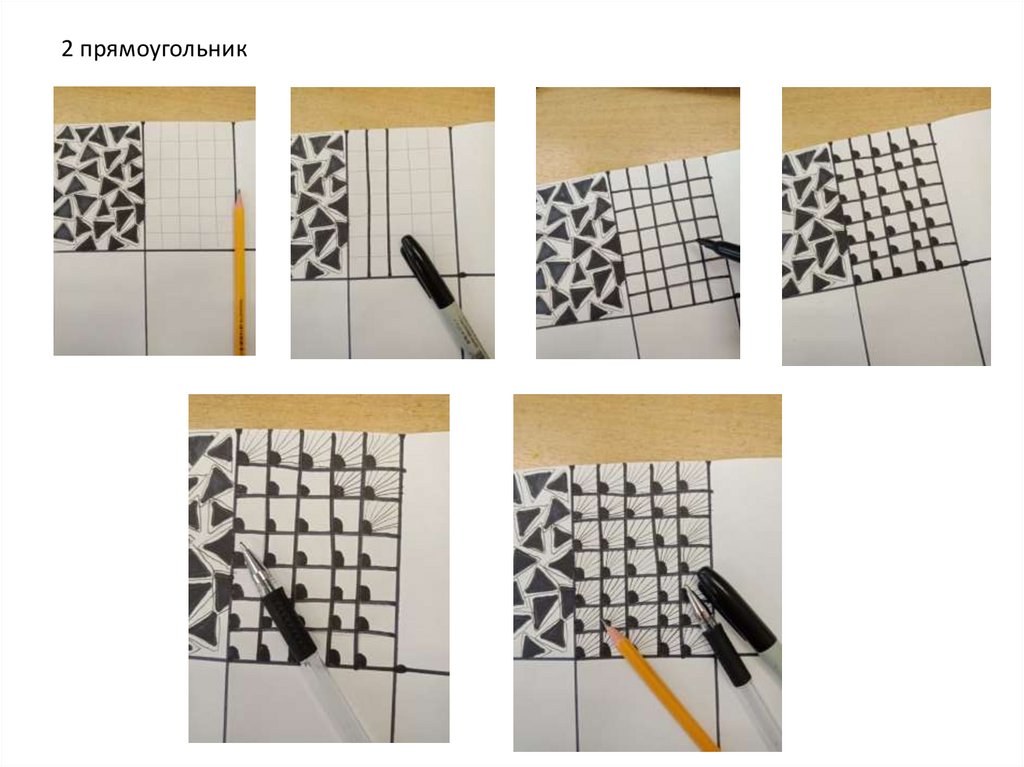 2 прямоугольник