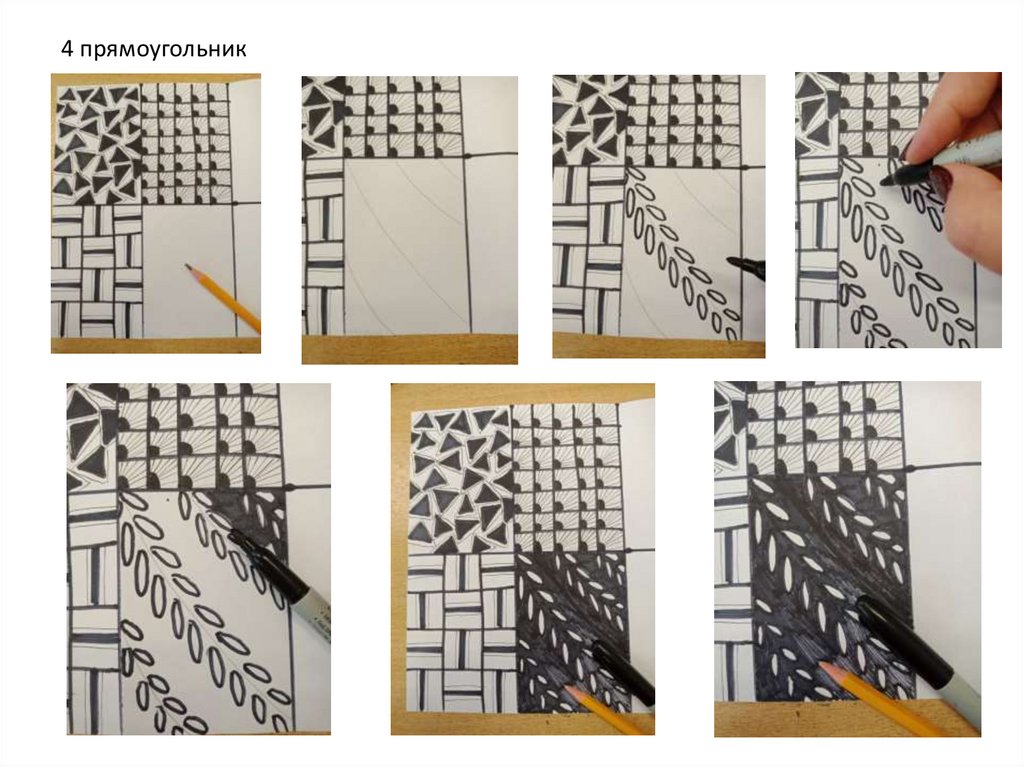 4 прямоугольник