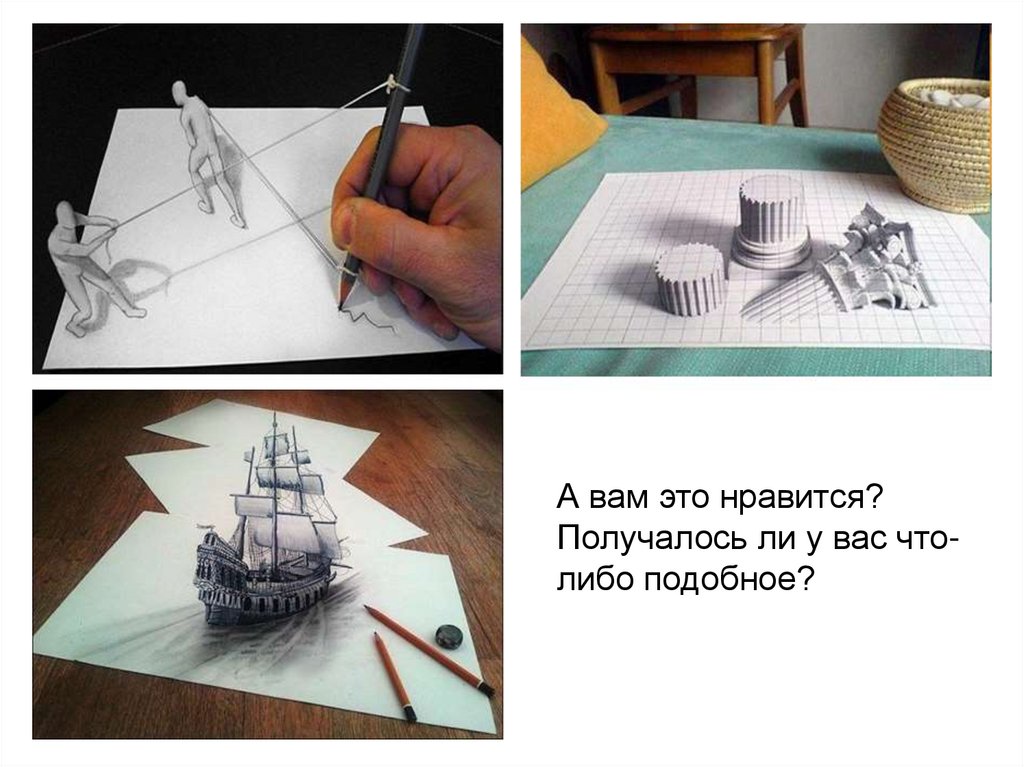 А вам это нравится? Получалось ли у вас что-либо подобное?