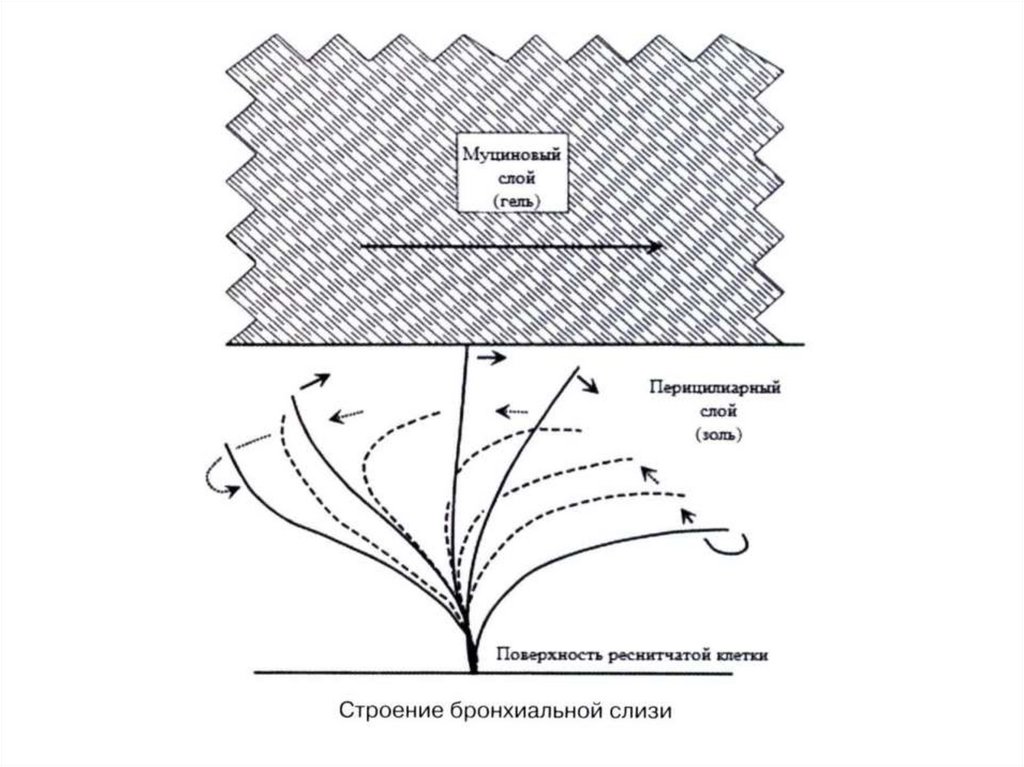 Муциновый слой (гель)

Перицилиарный слой (золь)

Поверхность реснитчатой клетки

Строение бронхиальной слизи