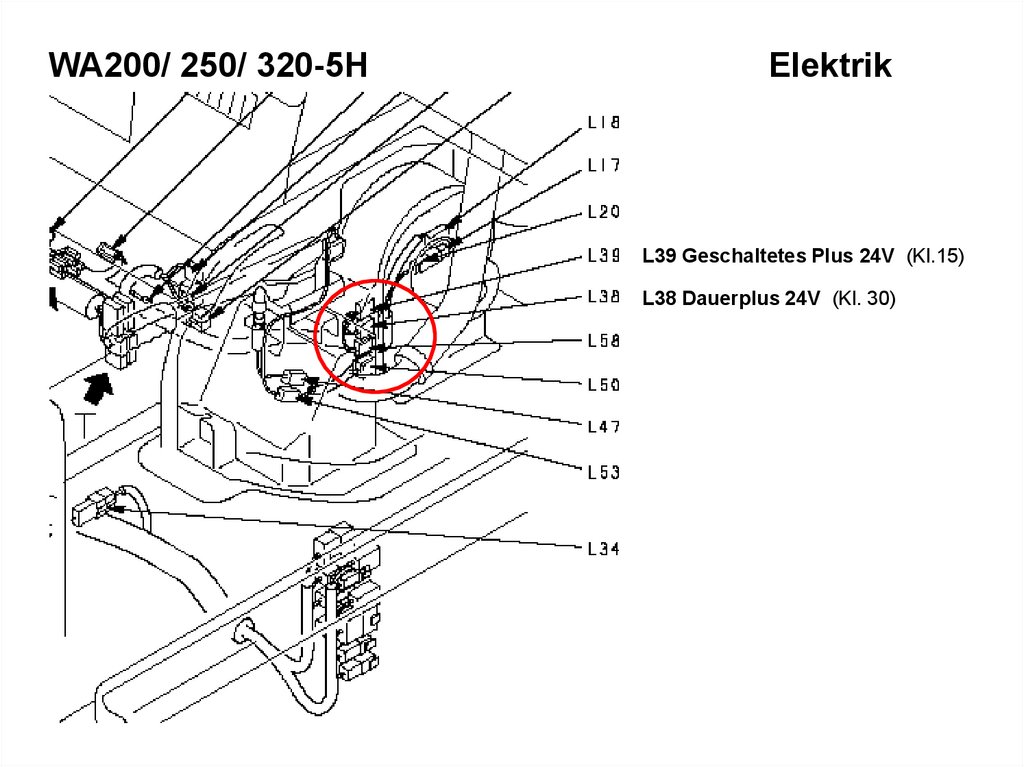 WA200/ 250/ 320-5H

Elektrik

L18

L17

L20

L39

L38

L58

L50

L47

L53

L34

L39 Geschaltetes Plus 24V (Kl.15)

L38 Dauerplus 24V (Kl. 30)