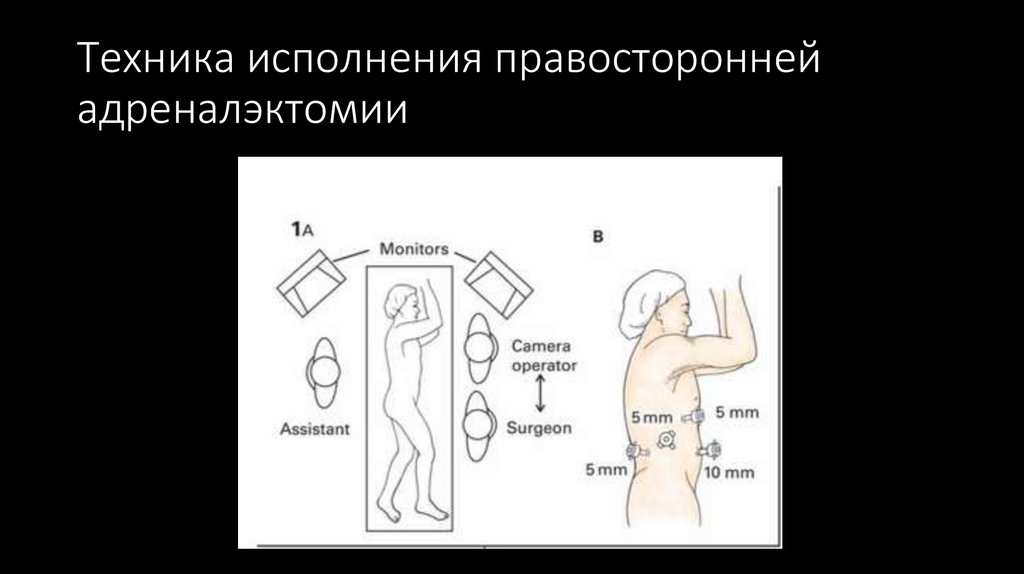 Техника исполнения правосторонней адреналэктомии

1A

Monitors

Camera operator

Assistant

Surgeon

B

5 mm

5 mm

5 mm

10 mm