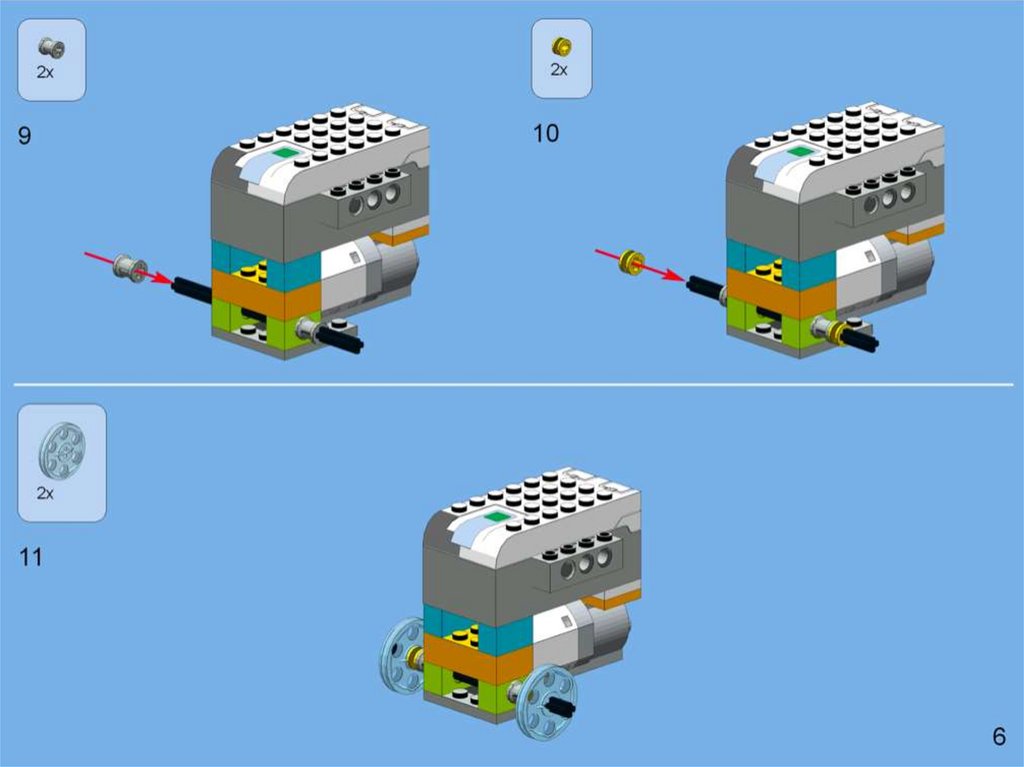 2x

9

2x

10

2x

11

6