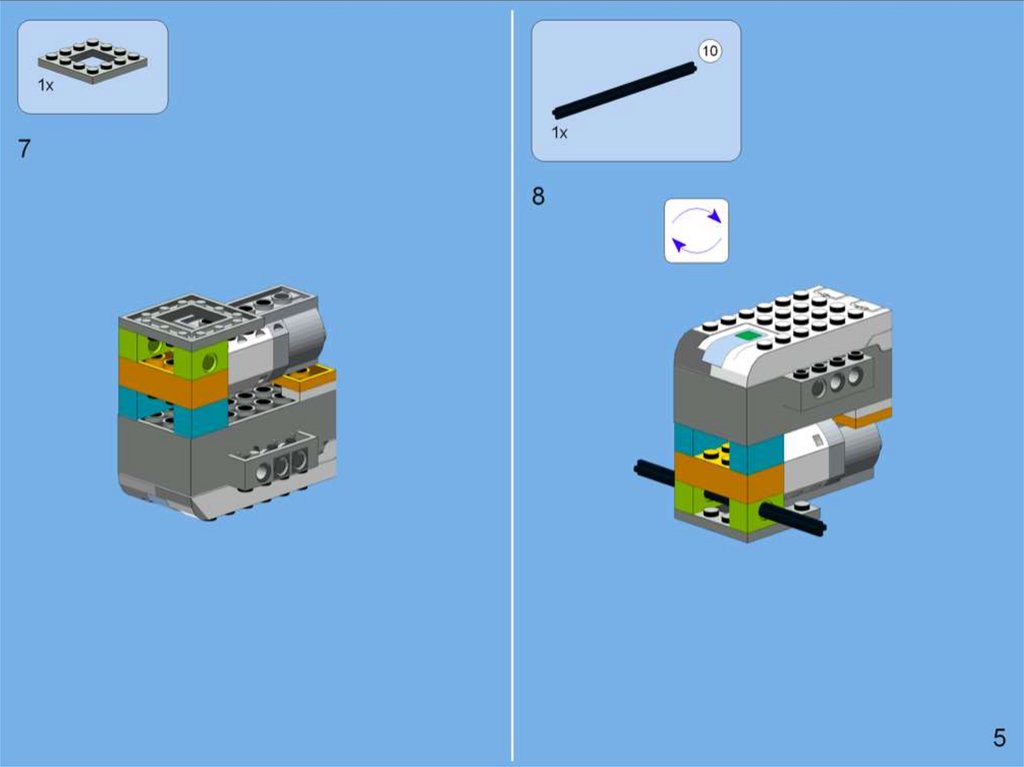 1x

7

10

1x

8

5