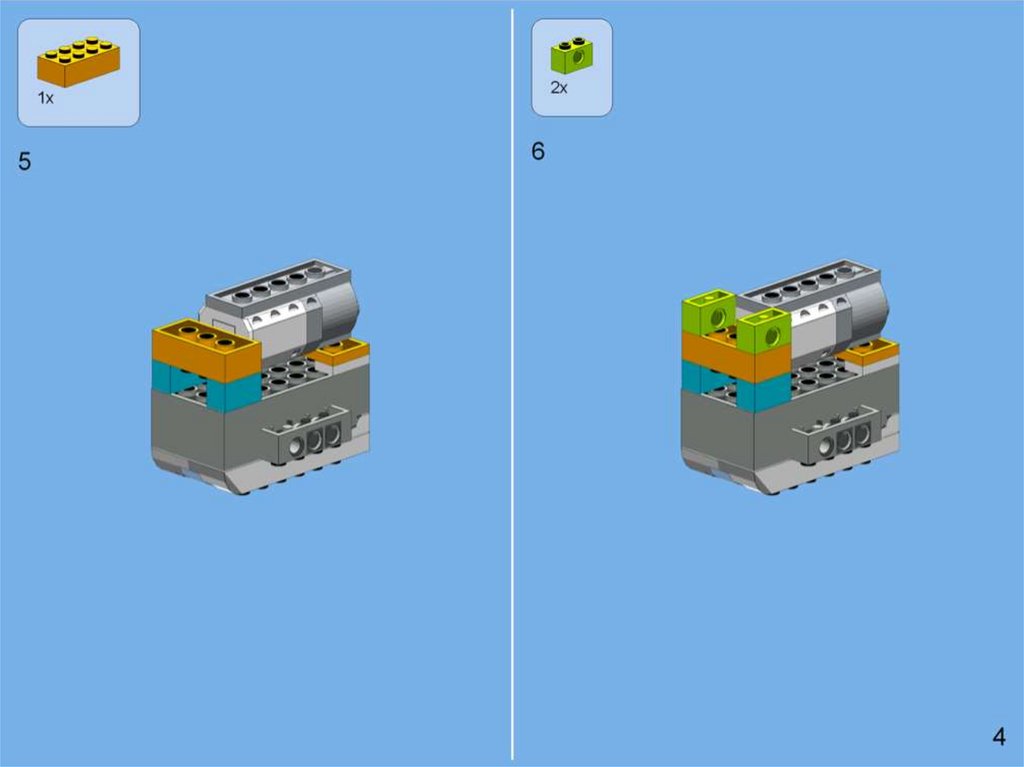 1x

5

2x

6

4