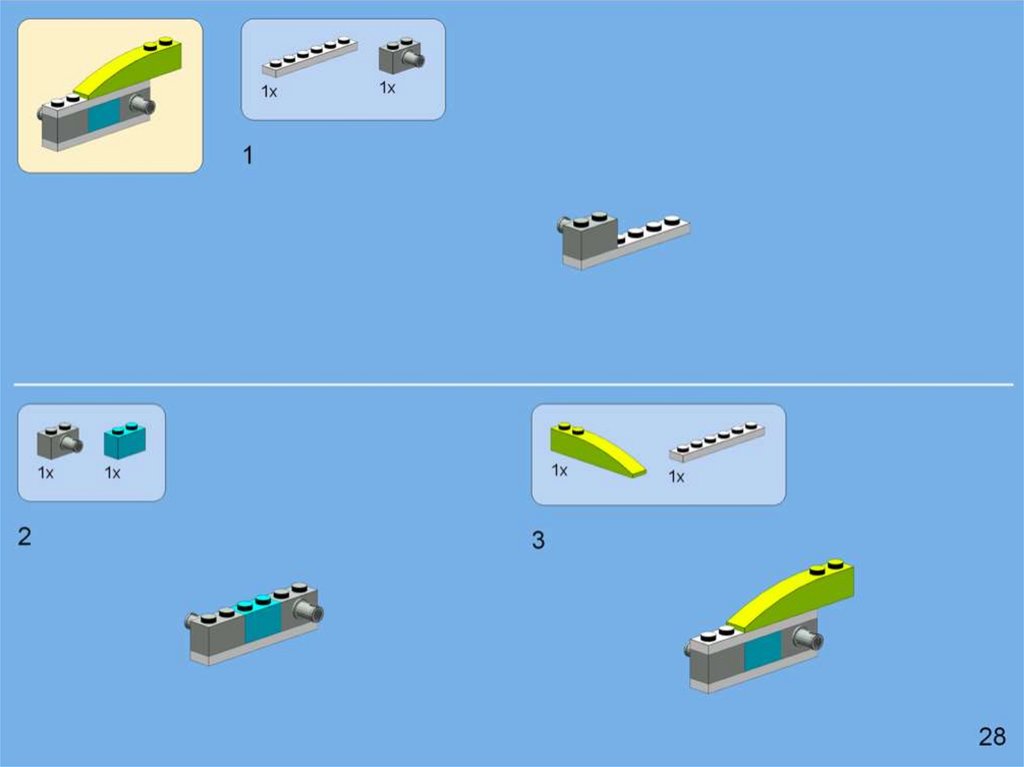 1x
1x

1

1x
1x

2

1x
1x

3

28