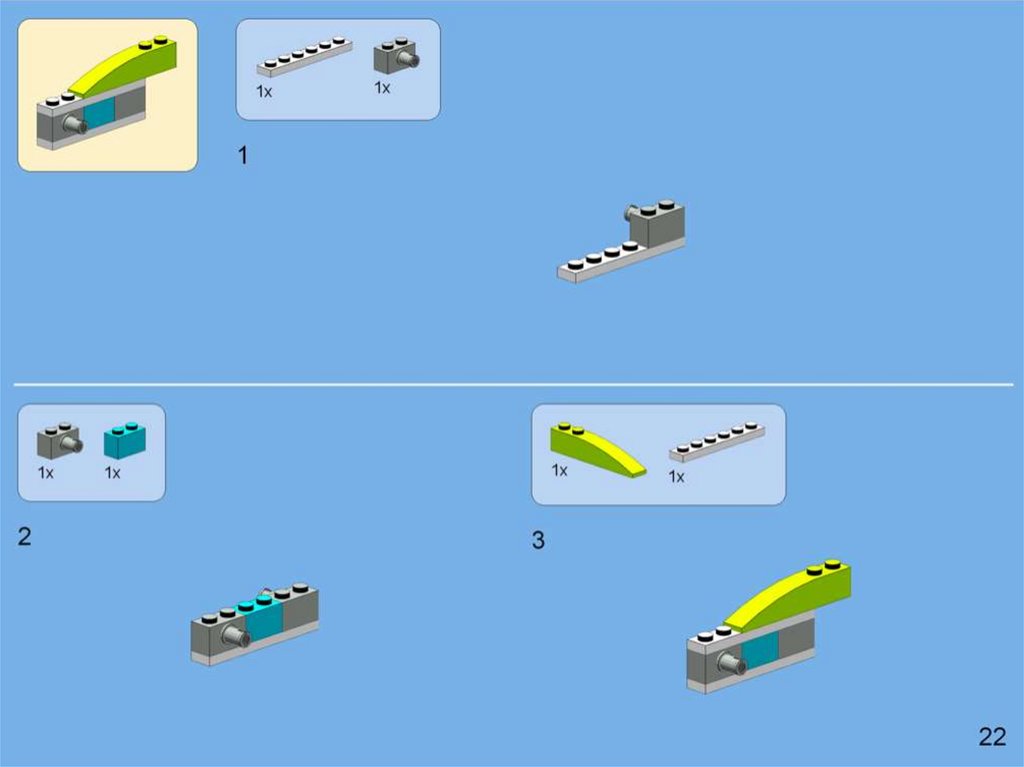 1x
1x

1

1x
1x

2

1x
1x

3

22