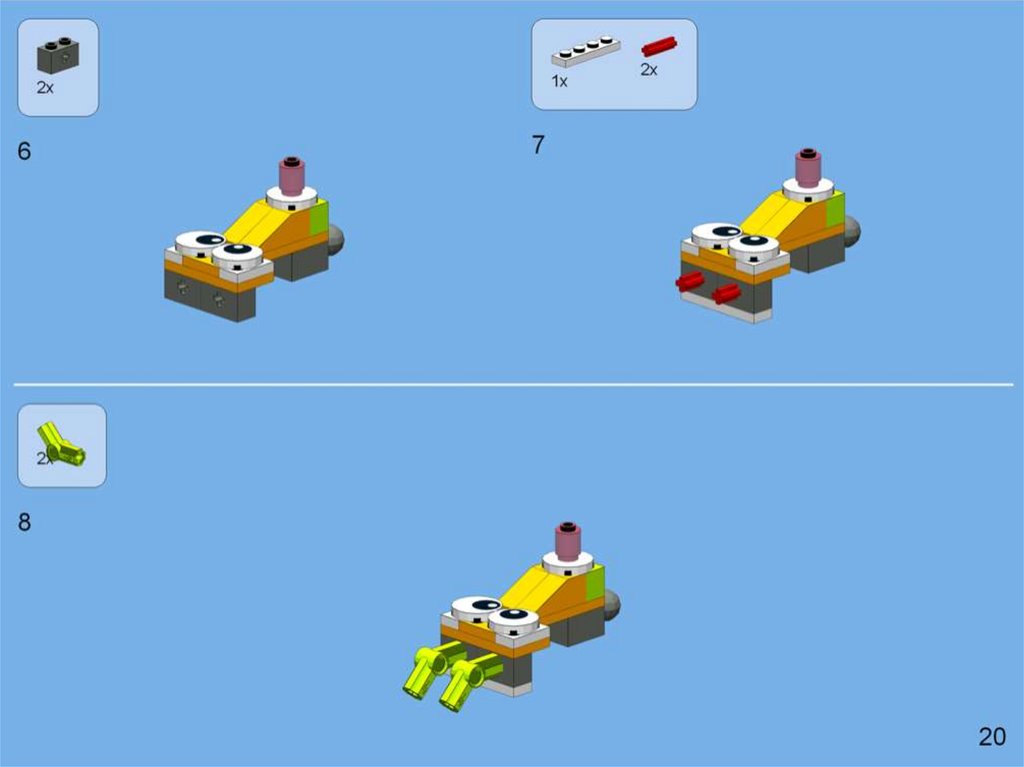 2x

6

1x 2x

7

2x

8

20