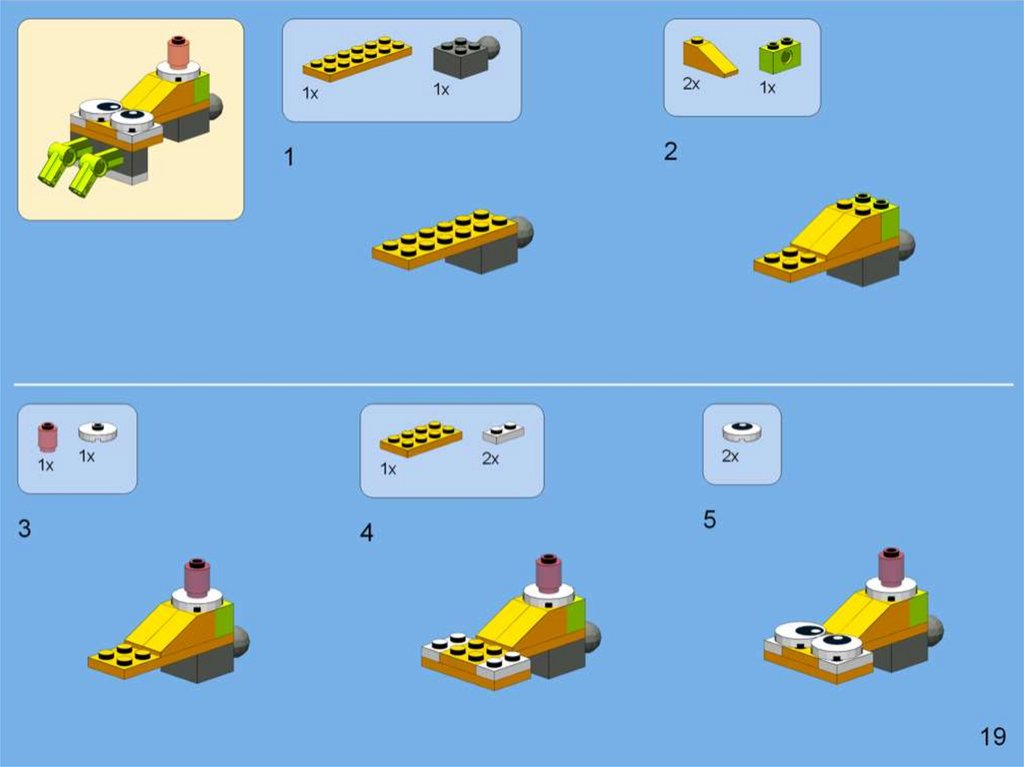 1x 1x

1

2x 1x

2

1x 1x

3

1x 2x

4

2x

5

19