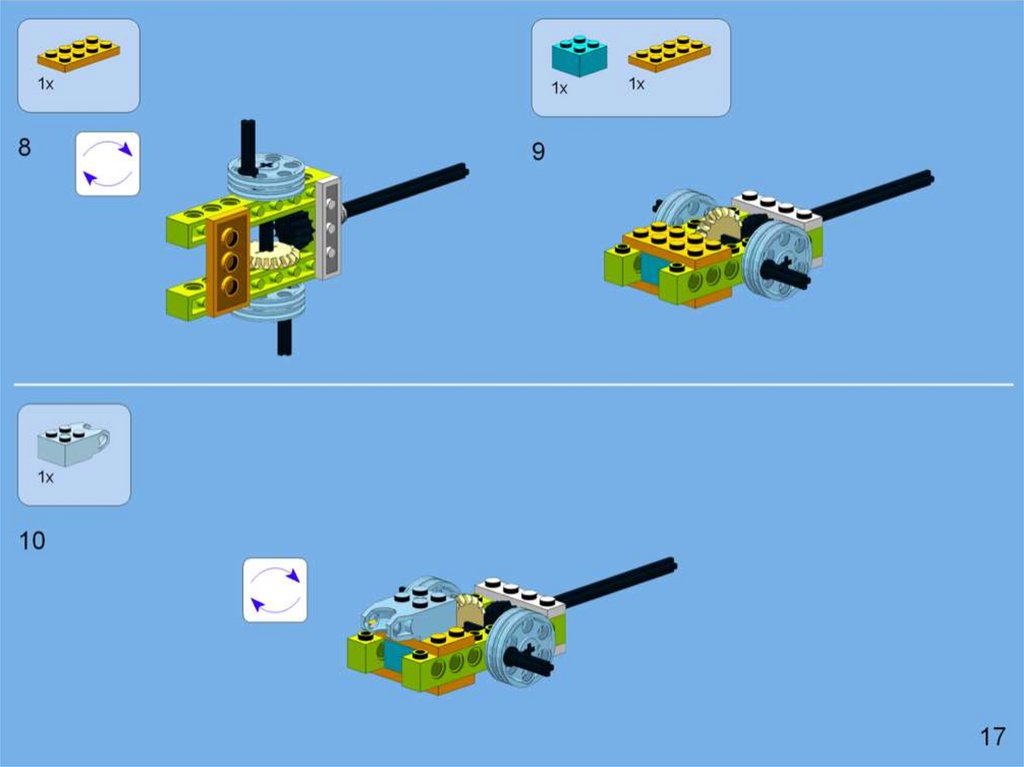 1x

8

1x

1x

9

1x

10

17