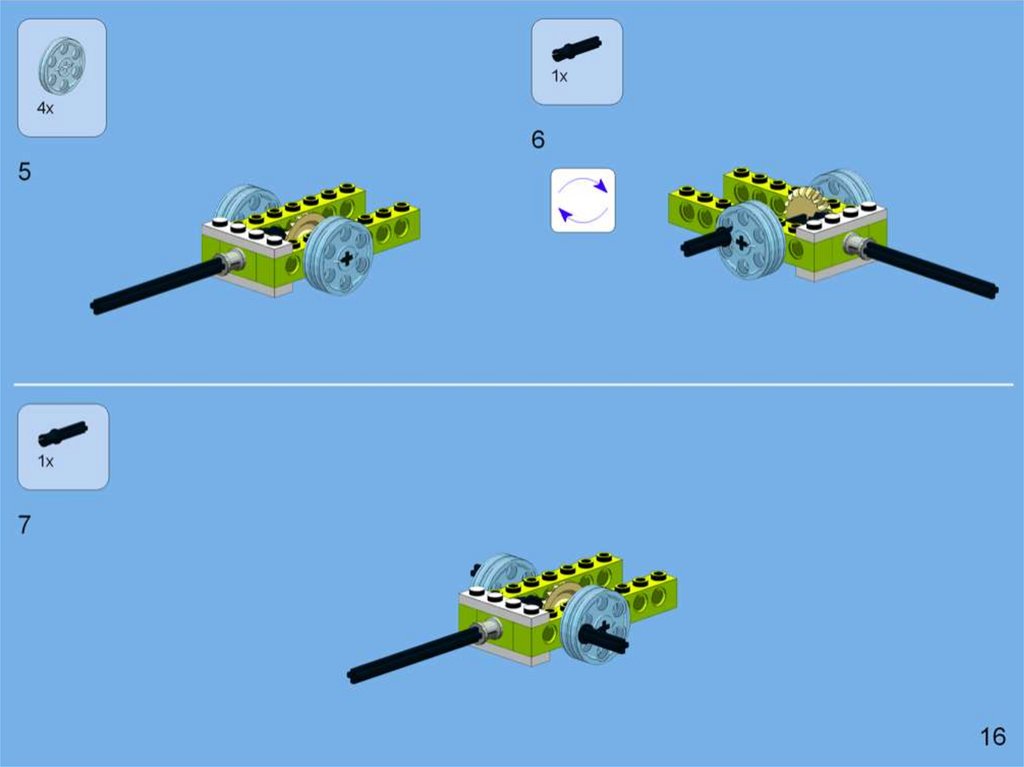 4x

5

1x

6

1x

7

16