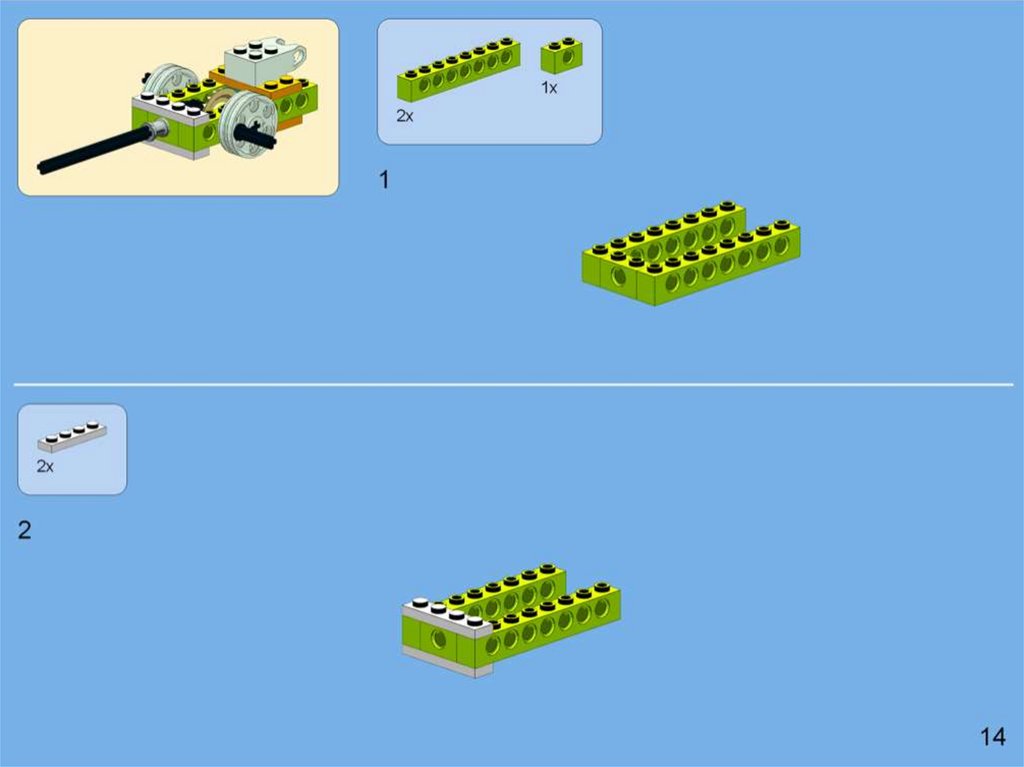 2x

1x

1

2x

2

14