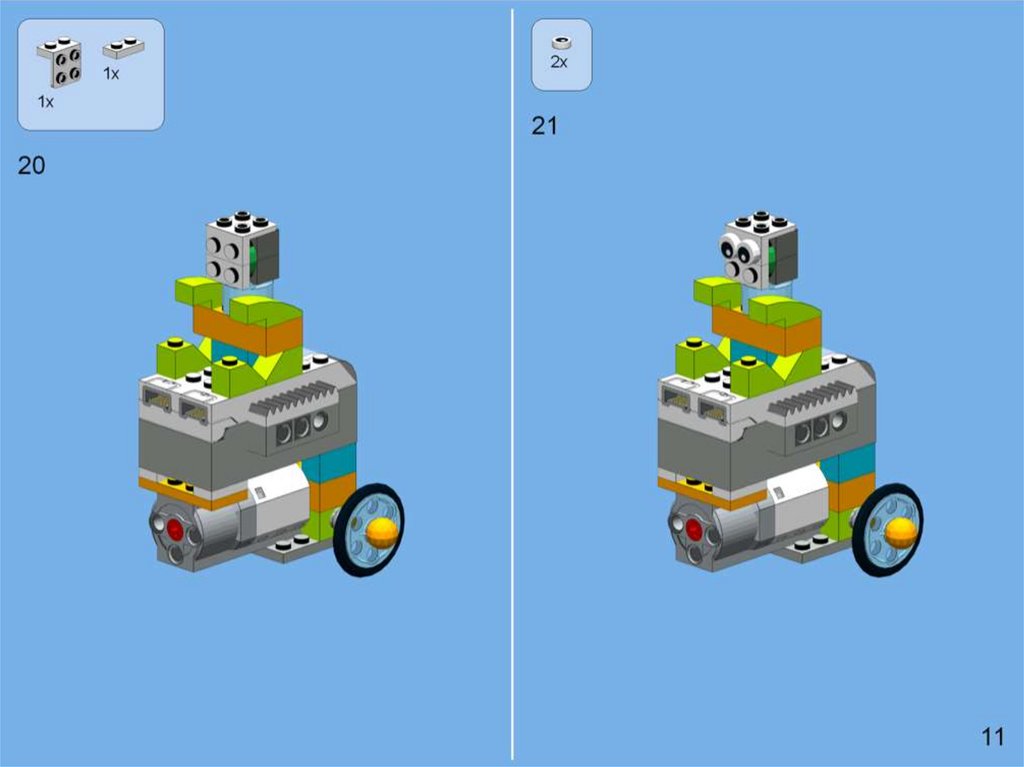 1x 1x

20

2x

21

11