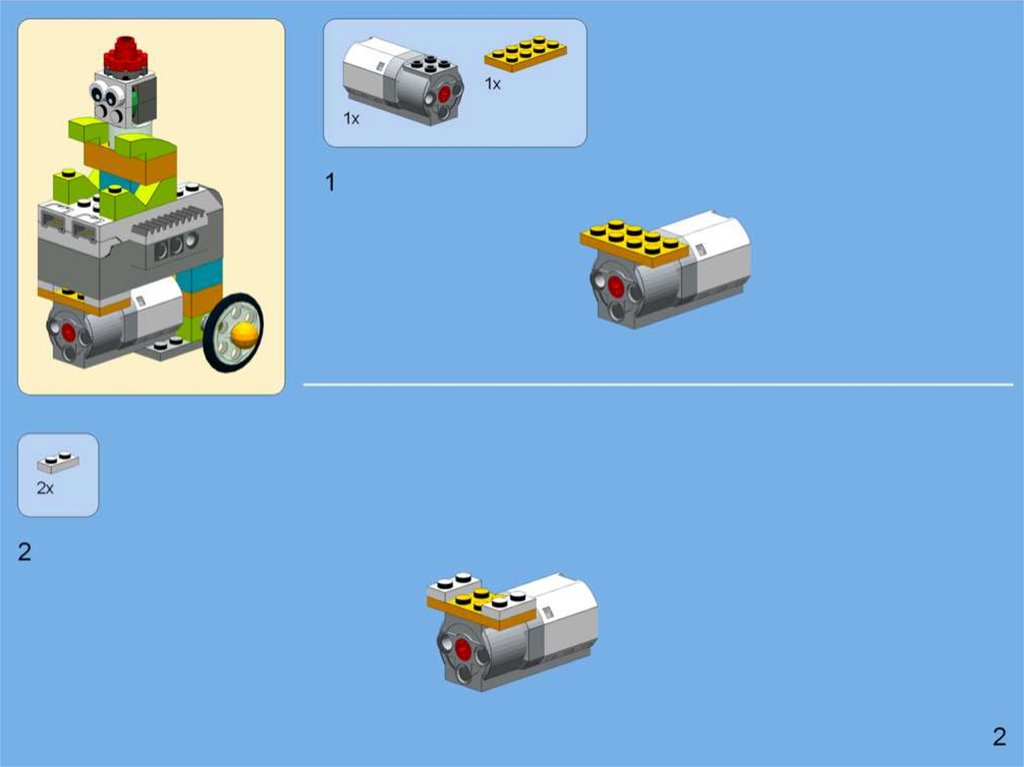 1x

1x

1

2x

2

2