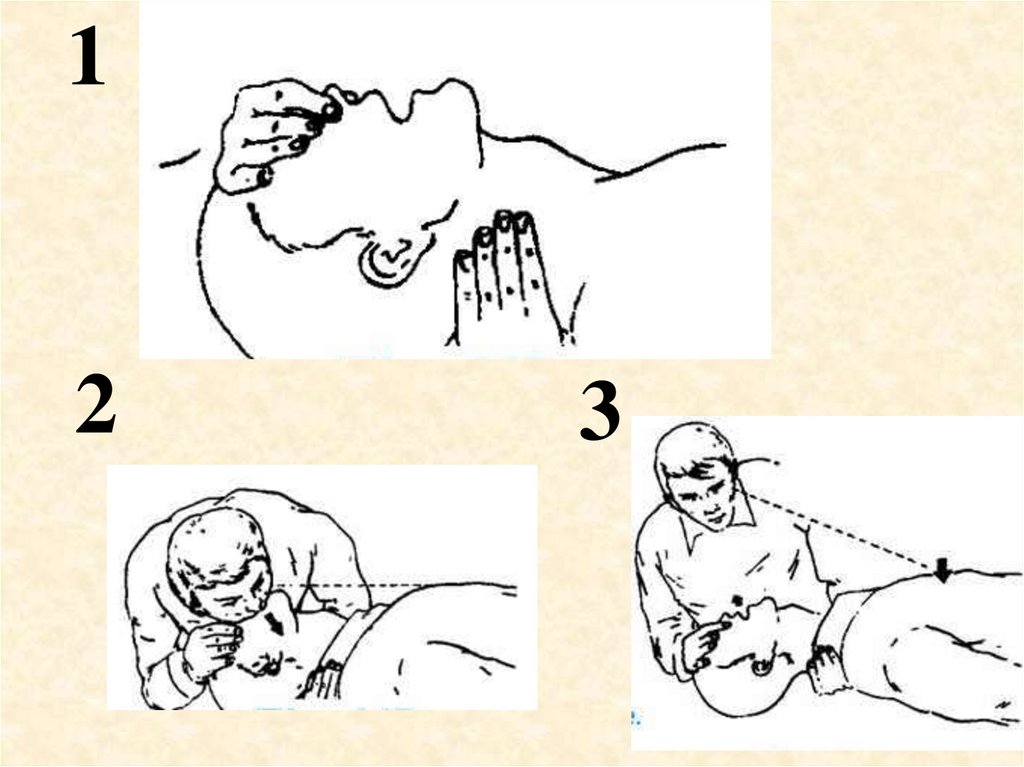 1

2

3