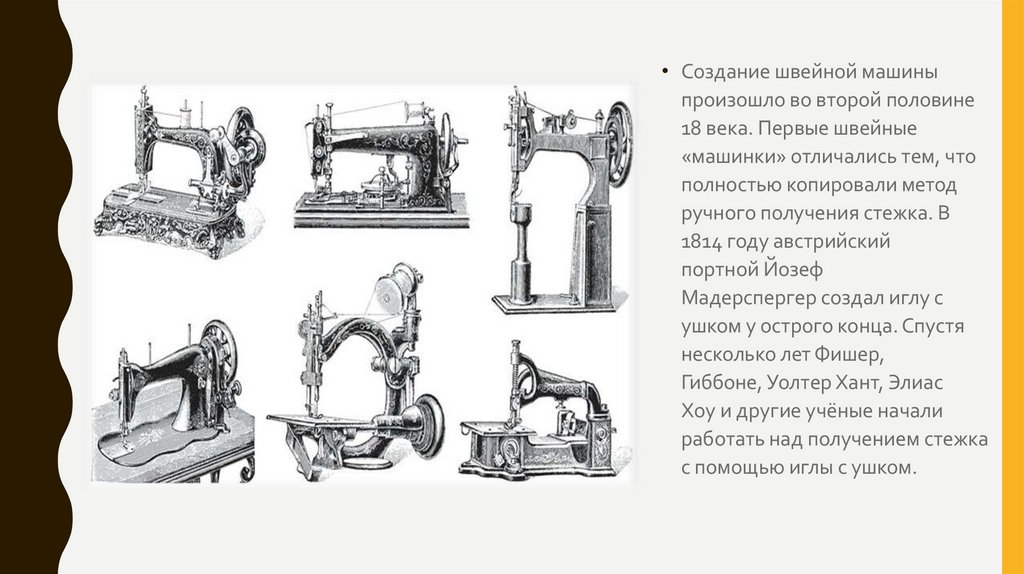 • Создание швейной машины произошло во второй половине 18 века. Первые швейные «машинки» отличались тем, что полностью копировали метод ручного получения стежка. В 1814 году австрийский портной Йозеф Мадерспергер создал иглу с ушком у острого конца. Спустя несколько лет Фишер, Гиббоне, Уолтер Хант, Элиас Хоу и другие учёные начали работать над получением стежка с помощью иглы с ушком.