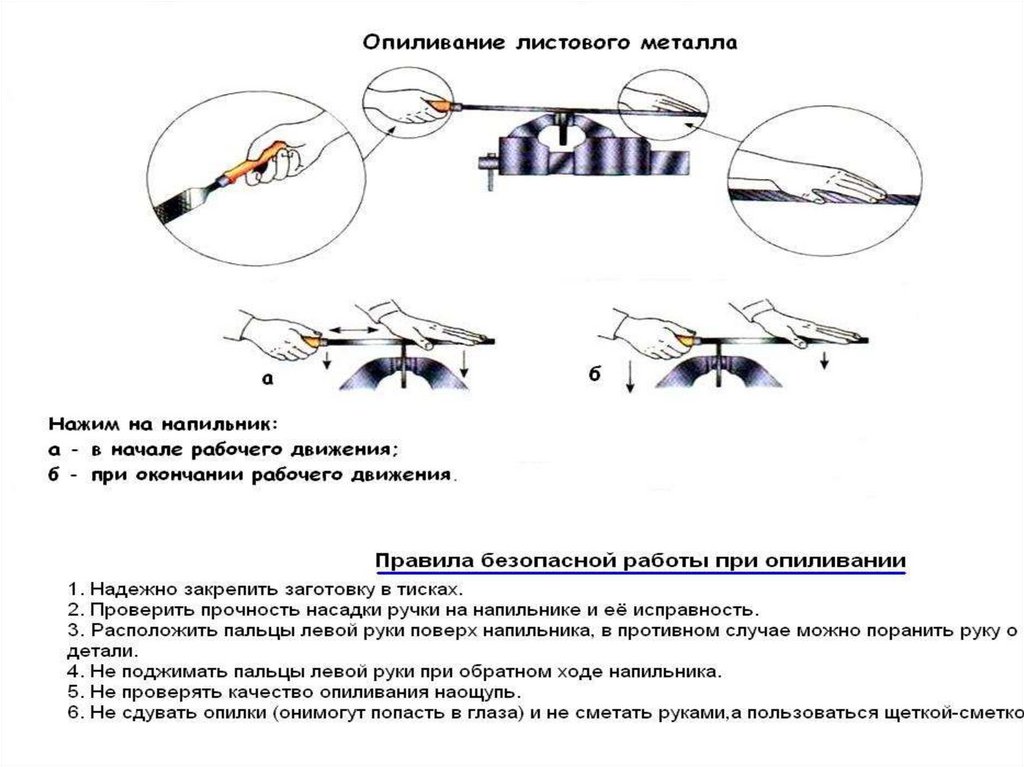 Опиливание листового металла

а

б

Нажим на напильник:
а - в начале рабочего движения;
б - при окончании рабочего движения.

Правила безопасной работы при опиливании

1. Надежно закрепить заготовку в тисках.
2. Проверить прочность насадки ручки на напильнике и её исправность.
3. Расположить пальцы левой руки поверх напильника, в противном случае можно поранить руку о детали.
4. Не поджимать пальцы левой руки при обратном ходе напильника.
5. Не проверять качество опиливания наощупь.
6. Не сдувать опилки (онимогут попасть в глаза) и не сметать руками,а пользоваться щеткой-сметко