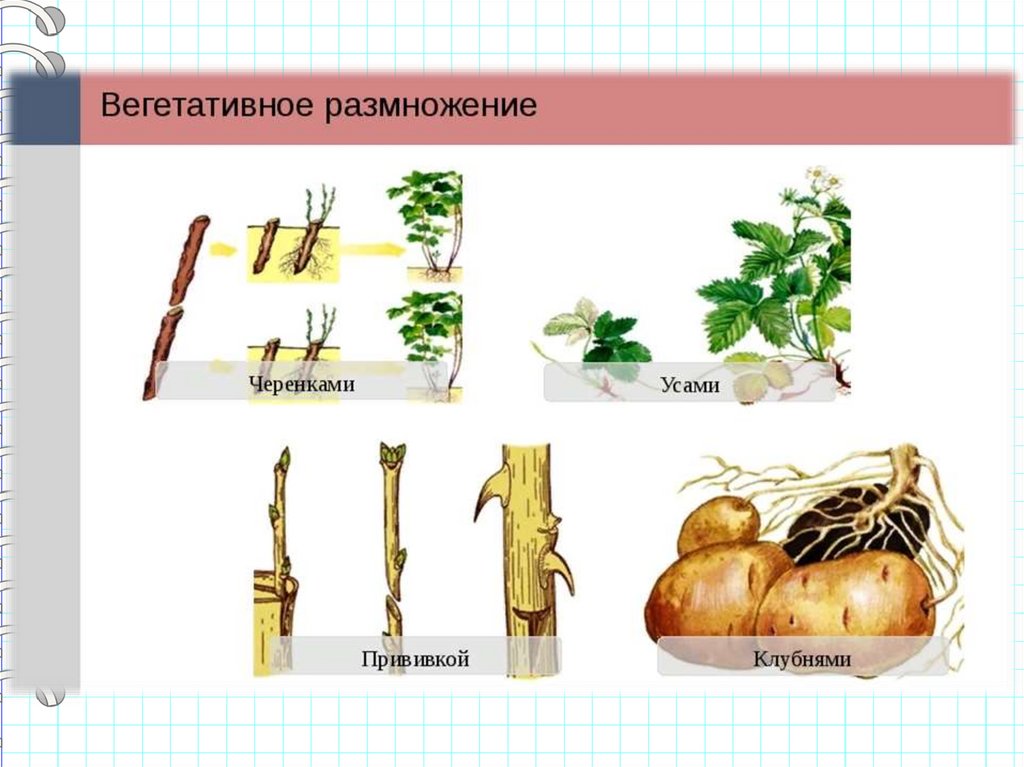 Вегетативное размножение

Черенками

Усами

Прививкой

Клубнями