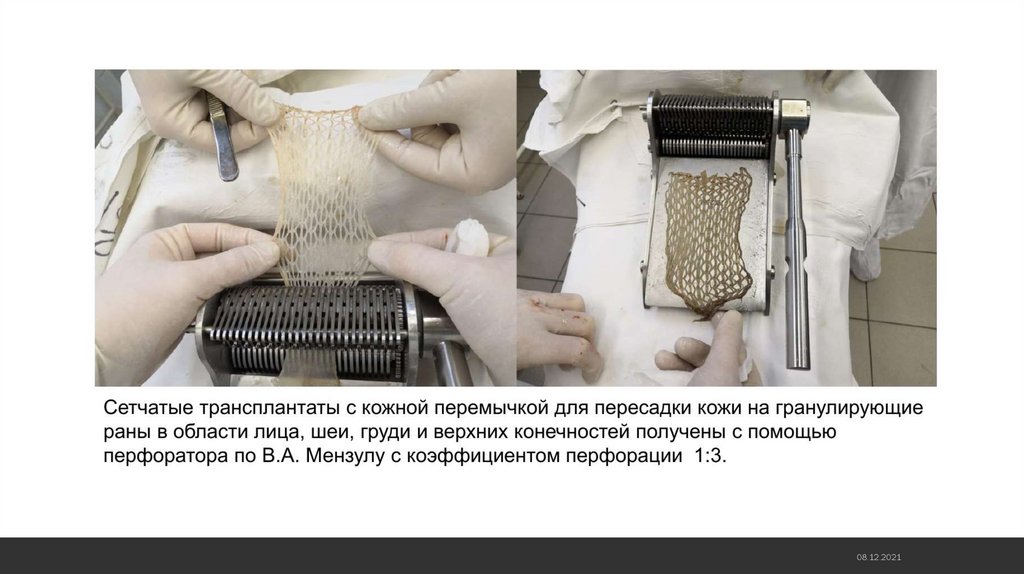 Сетчатые трансплантаты с кожной перемычкой для пересадки кожи на гранулирующие раны в области лица, шеи, груди и верхних конечностей получены с помощью перфоратора по В.А. Мензулу с коэффициентом перфорации 1:3.

08.12.2021