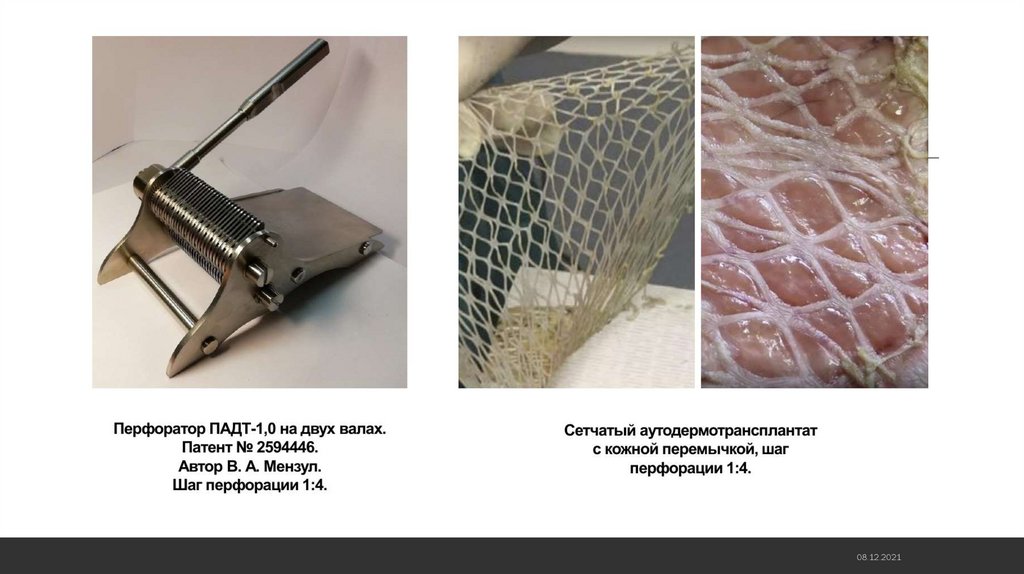 Перфоратор ПАДТ-1,0 на двух валах.
Патент № 2594446.
Автор В. А. Мензул.
Шаг перфорации 1:4.

Сетчатый аутодермотрансплантат с кожной перемычкой, шаг перфорации 1:4.

08.12.2021