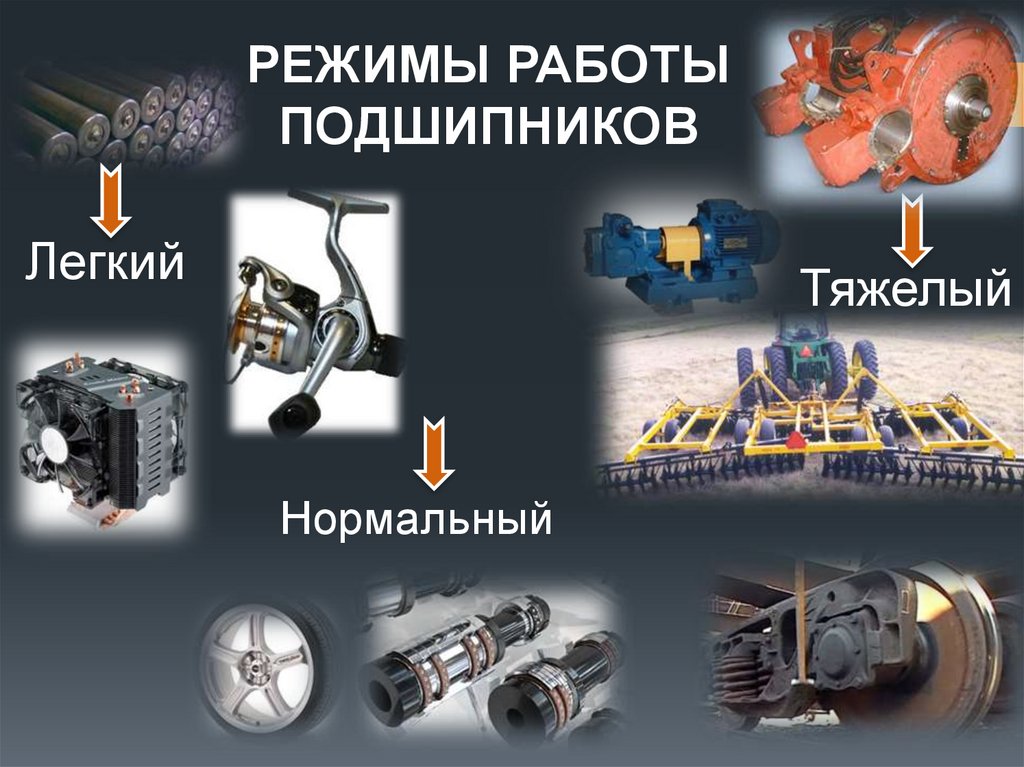 РЕЖИМЫ РАБОТЫ ПОДШИПНИКОВ

Легкий

Тяжелый

Нормальный