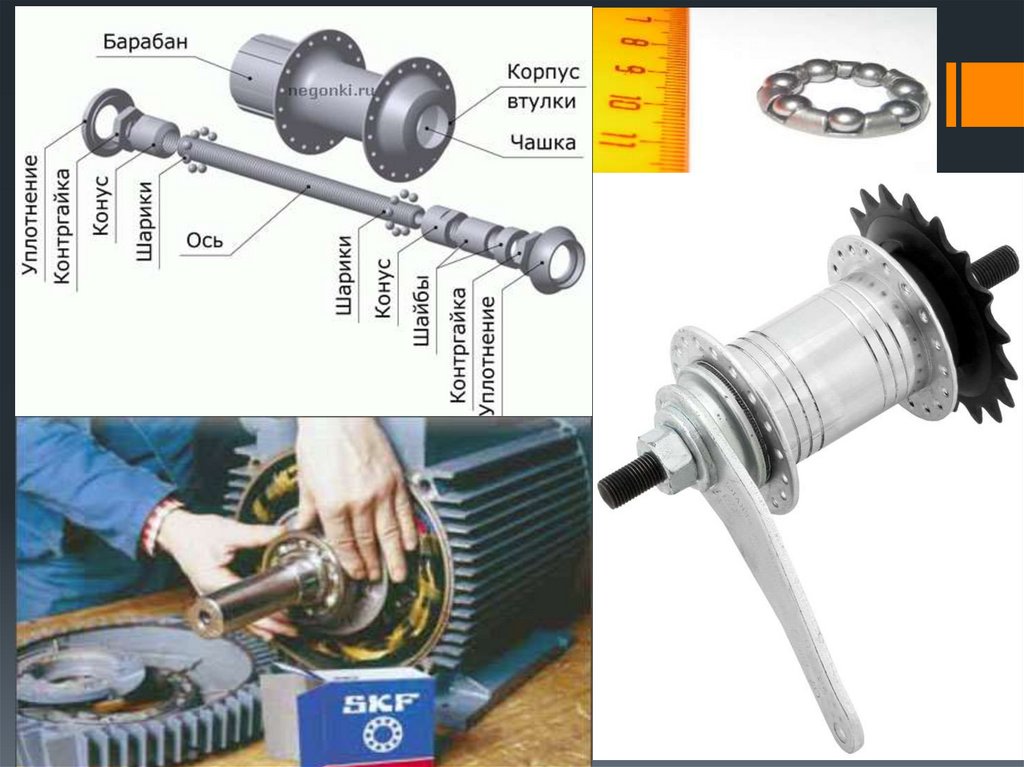 Барабан

negonki.ru

Корпус втулки

Чашка

Уплотнение

Контргайка

Конус

Шарики

Ось

Шарики

Конус

Шайбы

Контргайка

Уплотнение

7 8 9 10 11

SKF