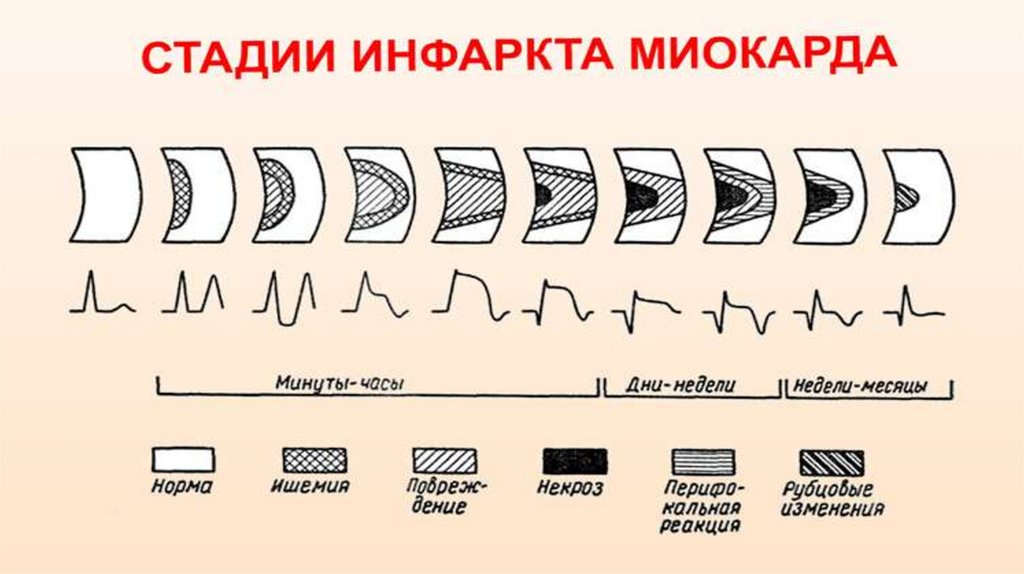 СТАДИИ ИНФАРКТА МИОКАРДА

Минуты-часы

Дни-недели

Недели-месяцы

Норма

Ишемия

Повреждение

Некроз

Перифокальная реакция

Рубцовые изменения