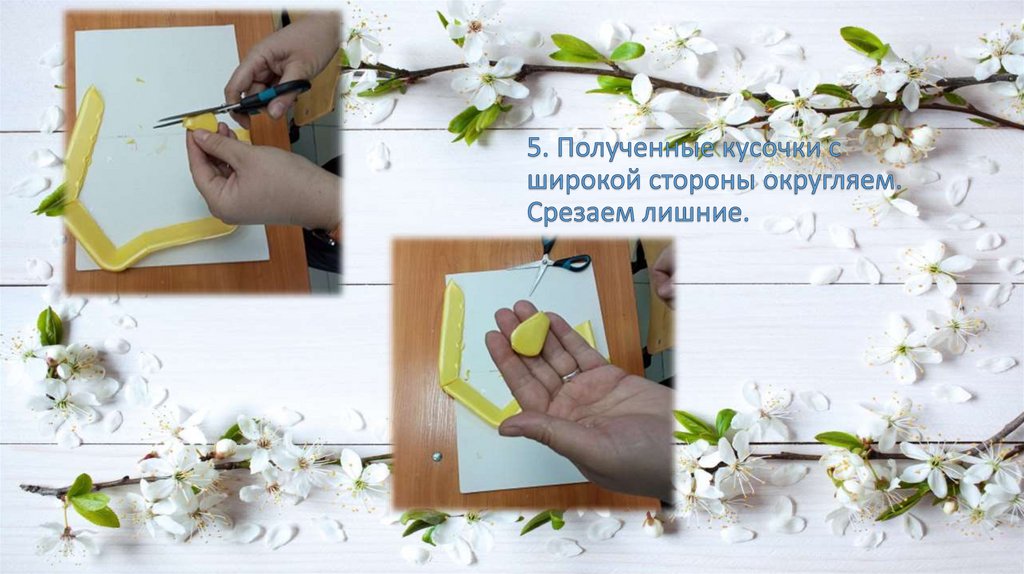 5. Полученные кусочки с широкой стороны округляем. Срезаем лишние.