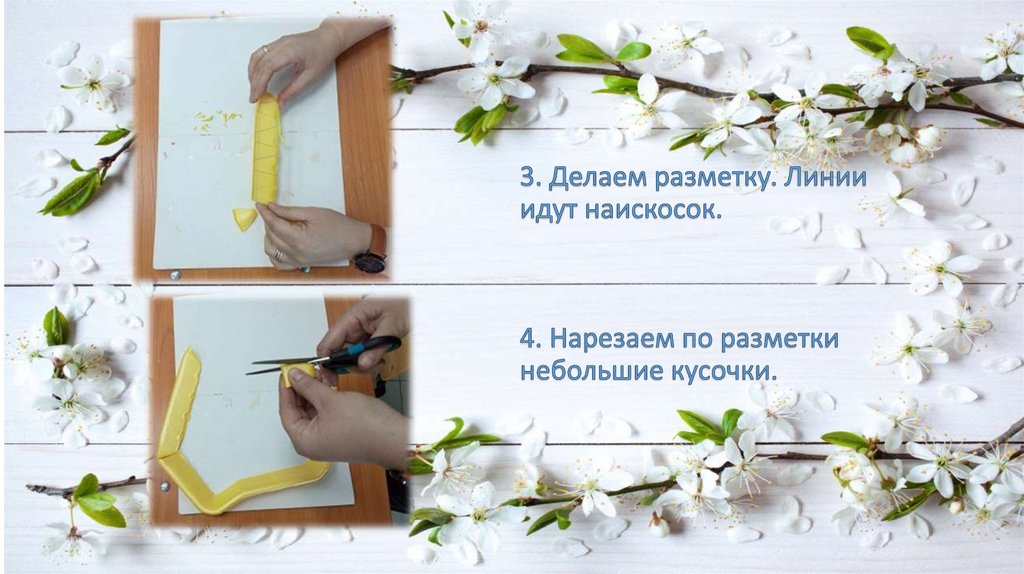 3. Делаем разметку. Линии идут наискосок.

4. Нарезаем по разметки небольшие кусочки.