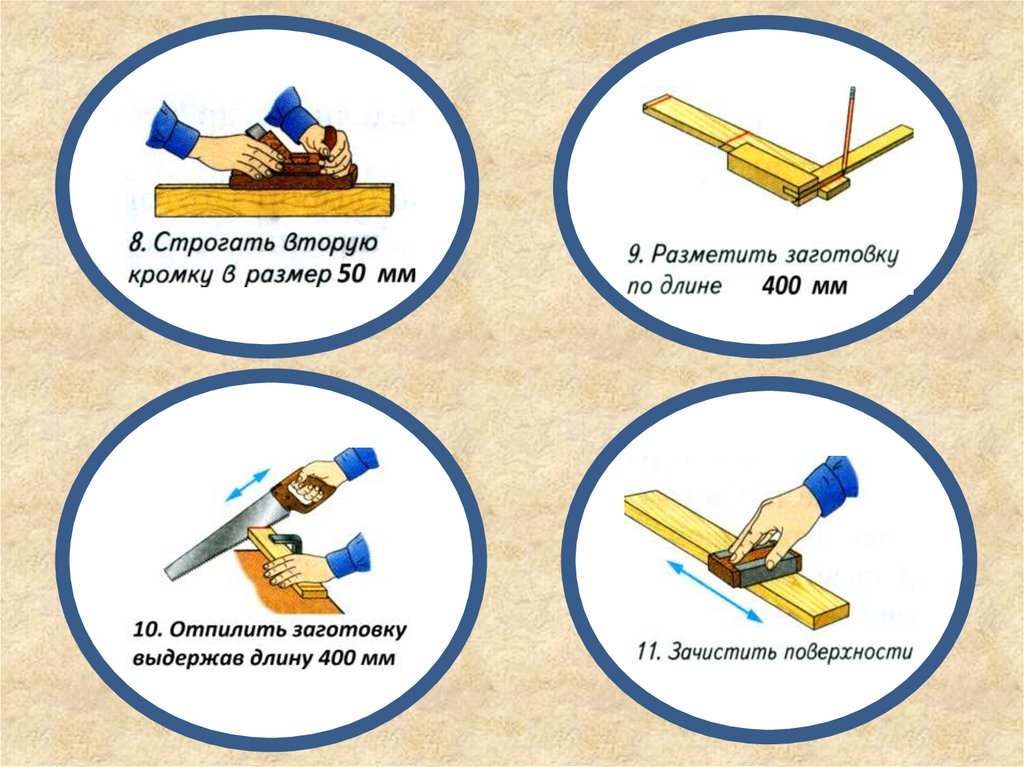 8. Строгать вторую кромку в размер 50 мм

9. Разметить заготовку по длине 400 мм

10. Отпилить заготовку выдержав длину 400 мм

11. Зачистить поверхности