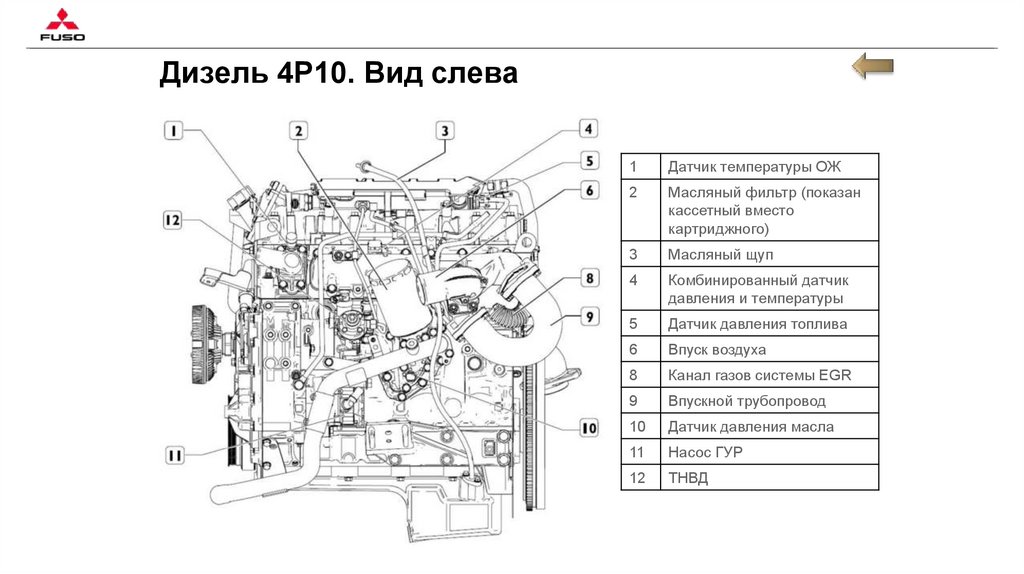 FUSO

Дизель 4P10. Вид слева

1
2
3
4
5
6
12
8
9
10
11

| 1 | Датчик температуры ОЖ |
|---|---|
| 2 | Масляный фильтр (показан кассетный вместо картриджного) |
| 3 | Масляный щуп |
| 4 | Комбинированный датчик давления и температуры |
| 5 | Датчик давления топлива |
| 6 | Впуск воздуха |
| 8 | Канал газов системы EGR |
| 9 | Впускной трубопровод |
| 10 | Датчик давления масла |
| 11 | Насос ГУР |
| 12 | ТНВД |