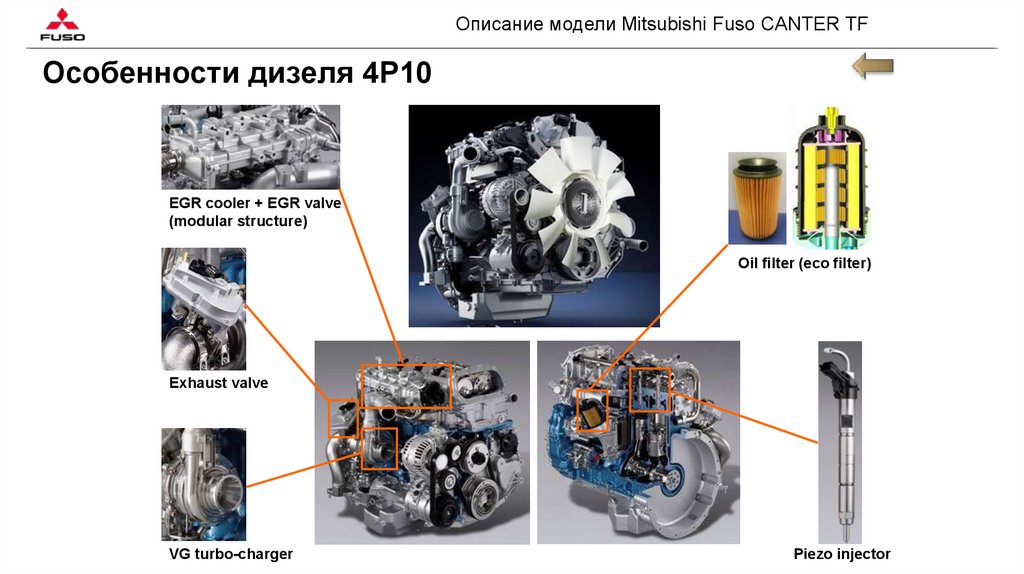 FUSO

Описание модели Mitsubishi Fuso CANTER TF

Особенности дизеля 4P10

EGR cooler + EGR valve (modular structure)

Exhaust valve

VG turbo-charger

Oil filter (eco filter)

Piezo injector