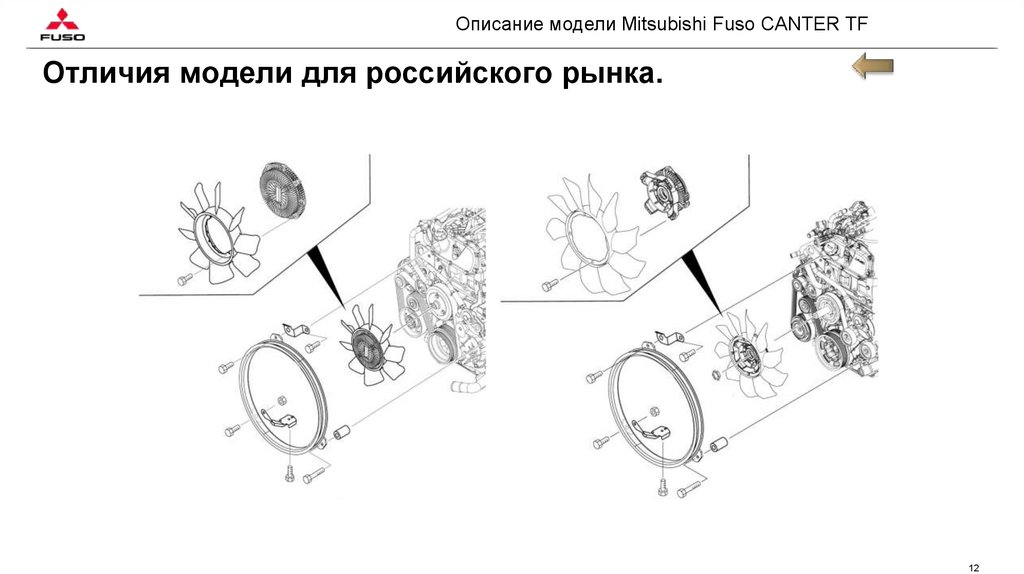 FUSO

Описание модели Mitsubishi Fuso CANTER TF

Отличия модели для российского рынка.

12